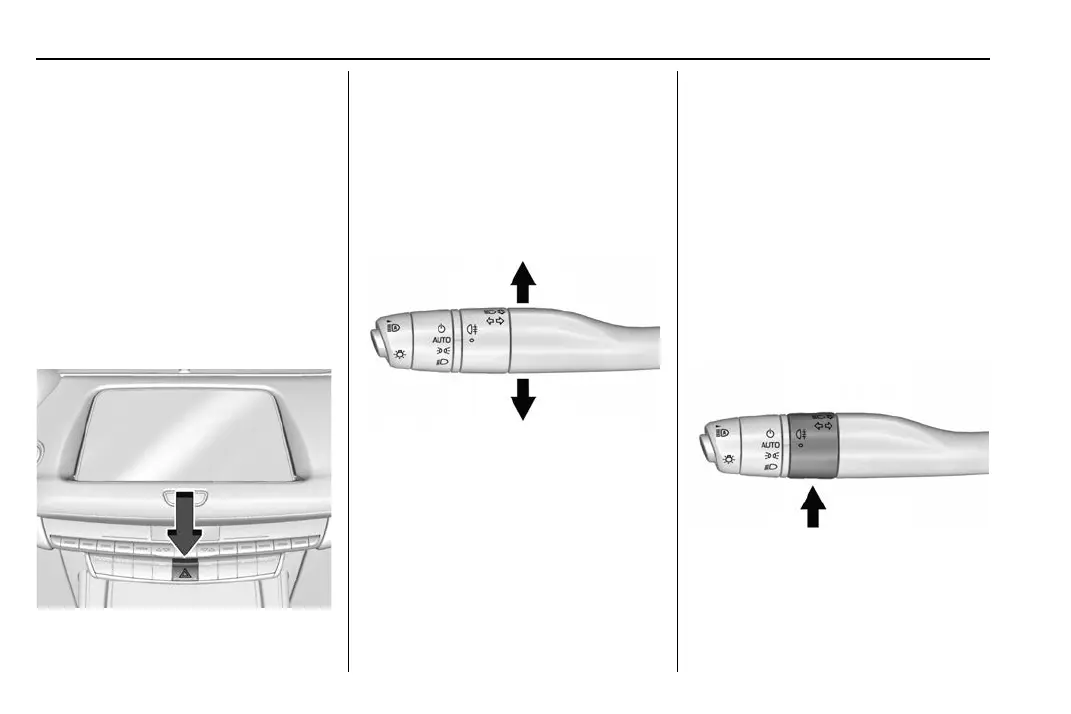 AUTO

AUTO