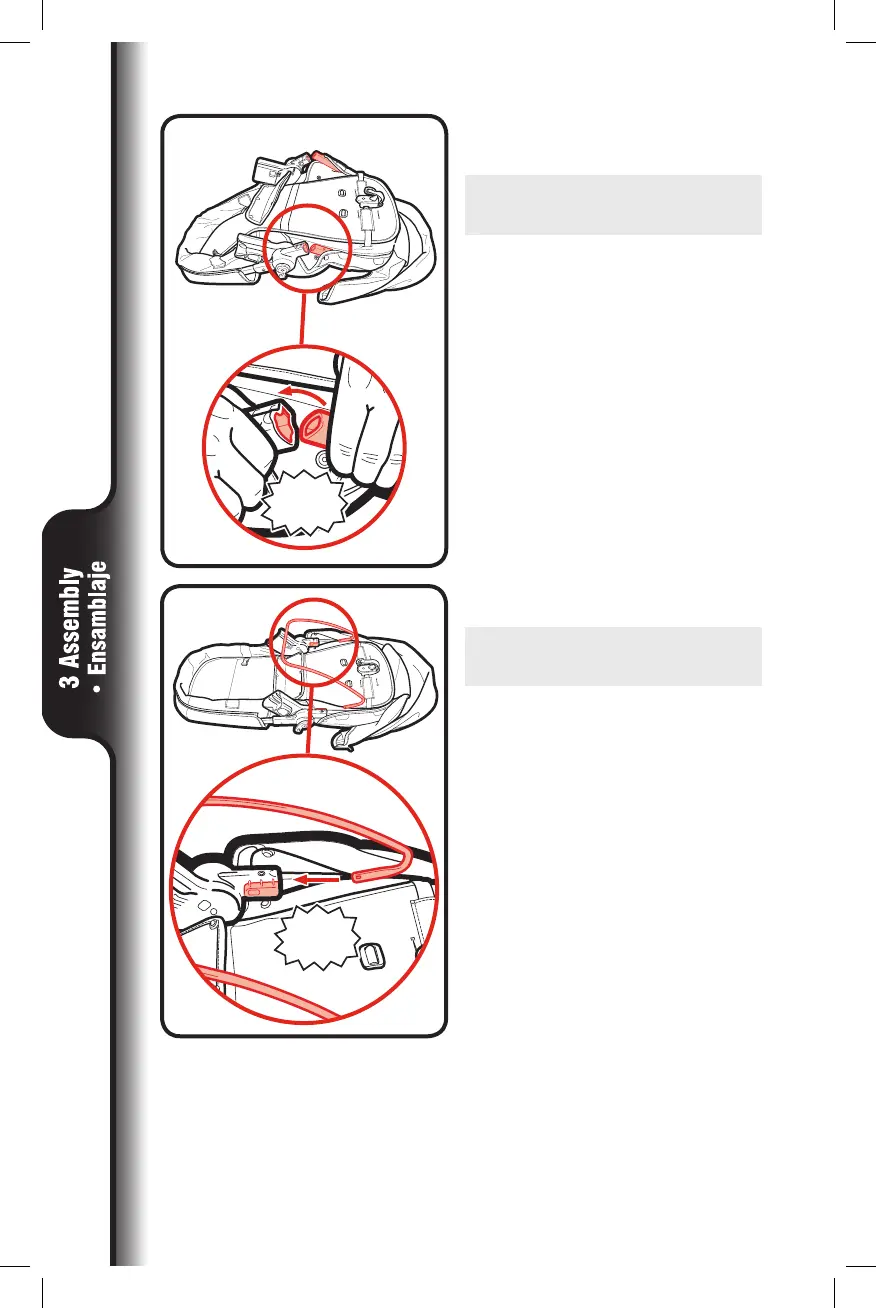 3 Assembly
• Ensamblaje