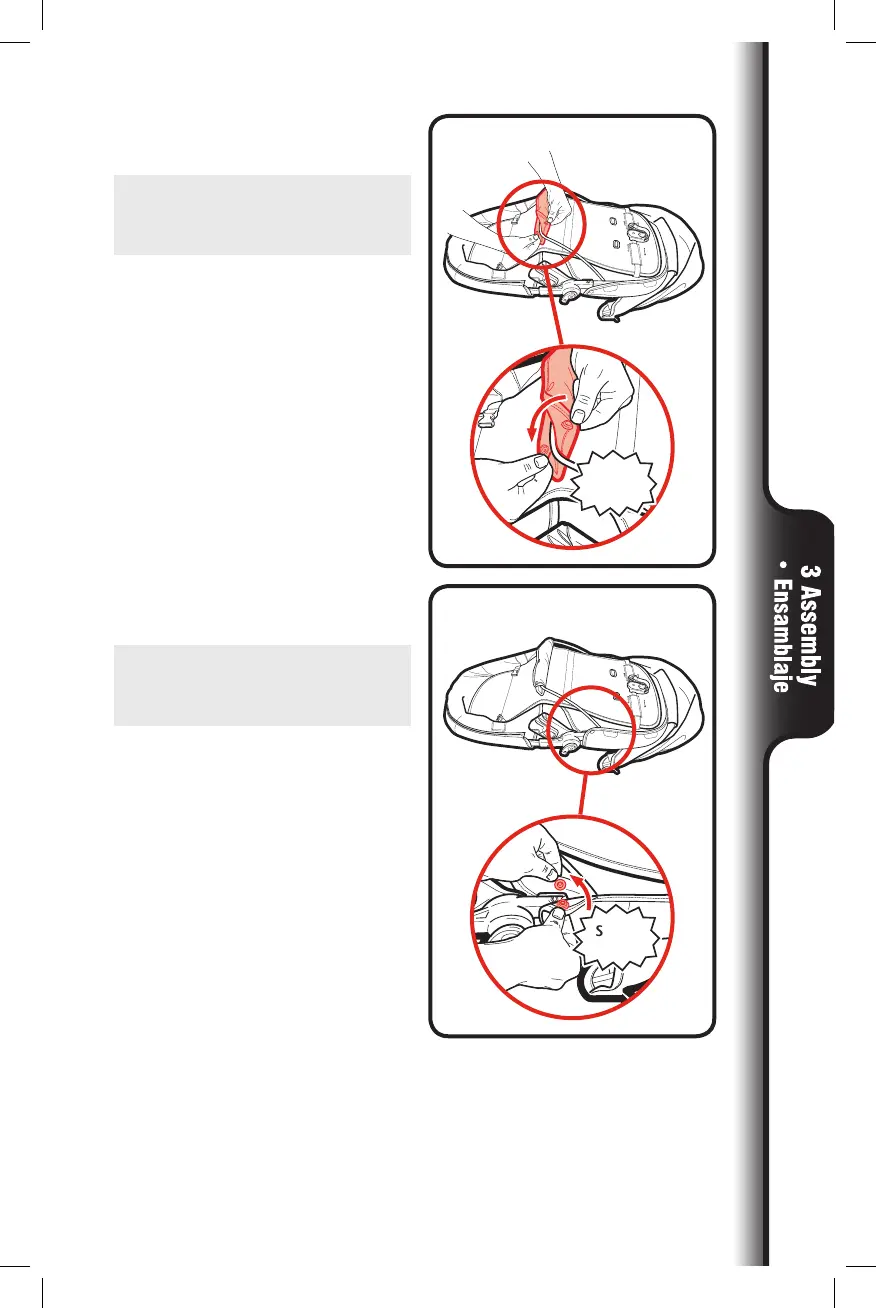 S

3 Assembly • Ensamblaje