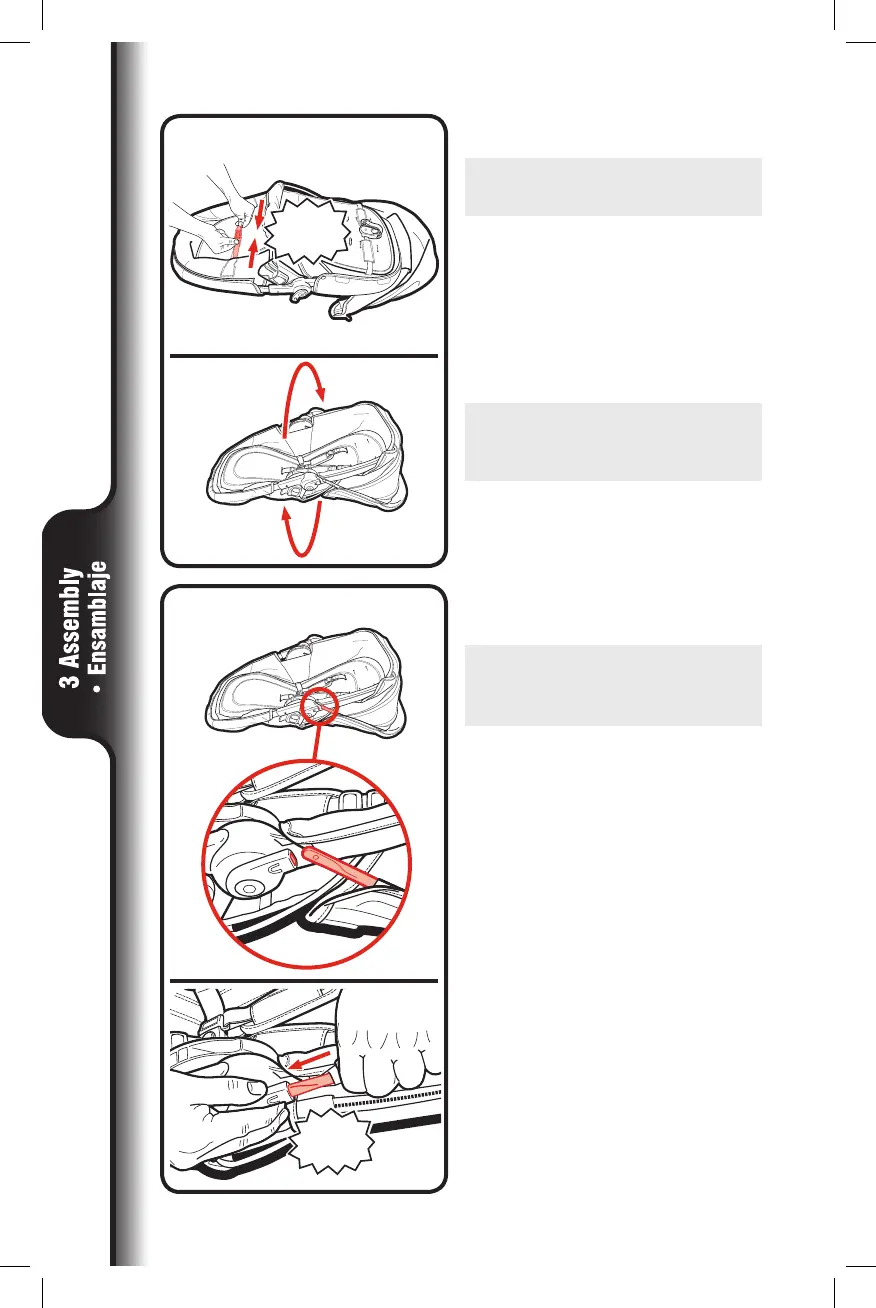 3 Assembly
• Ensamblaje