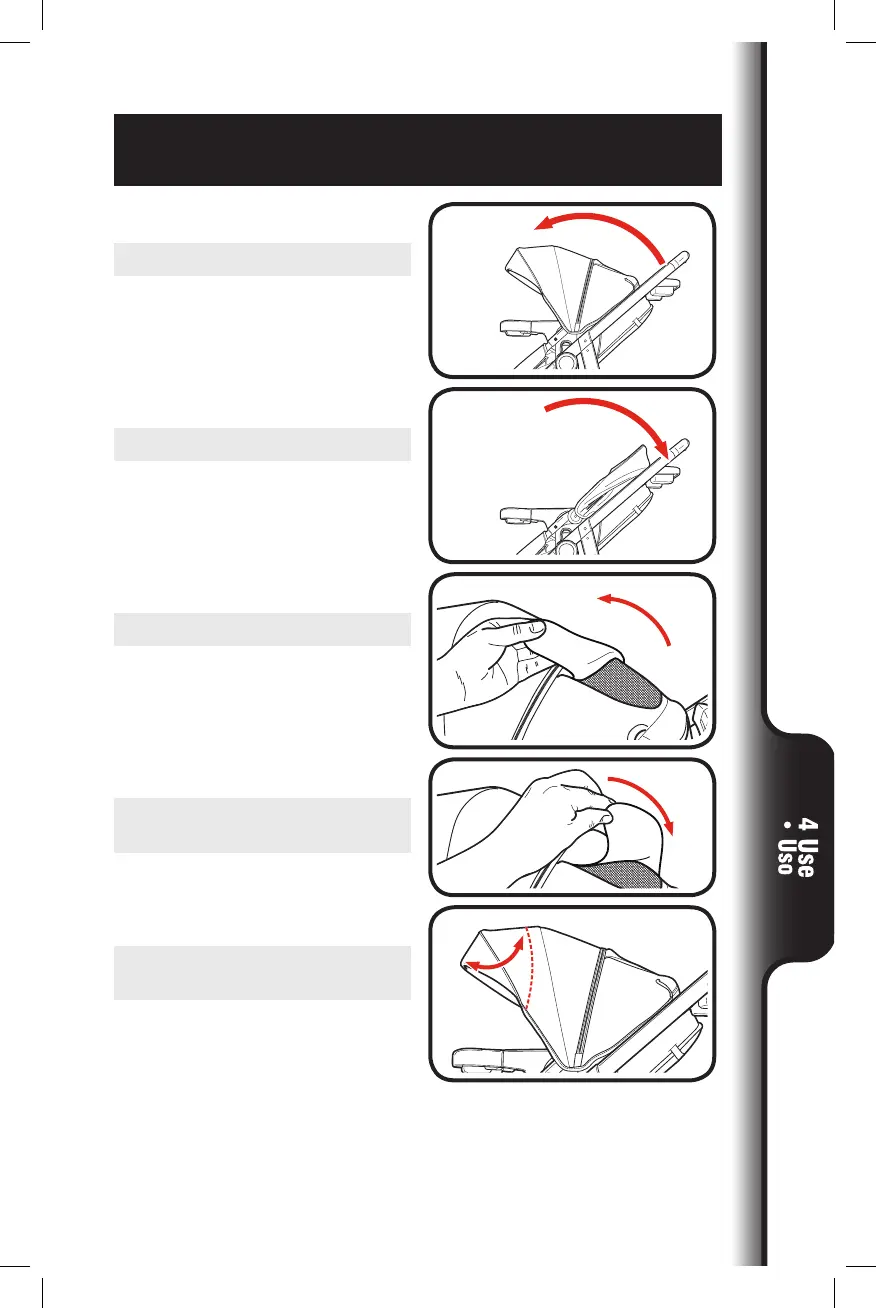 4 Use
• Uso