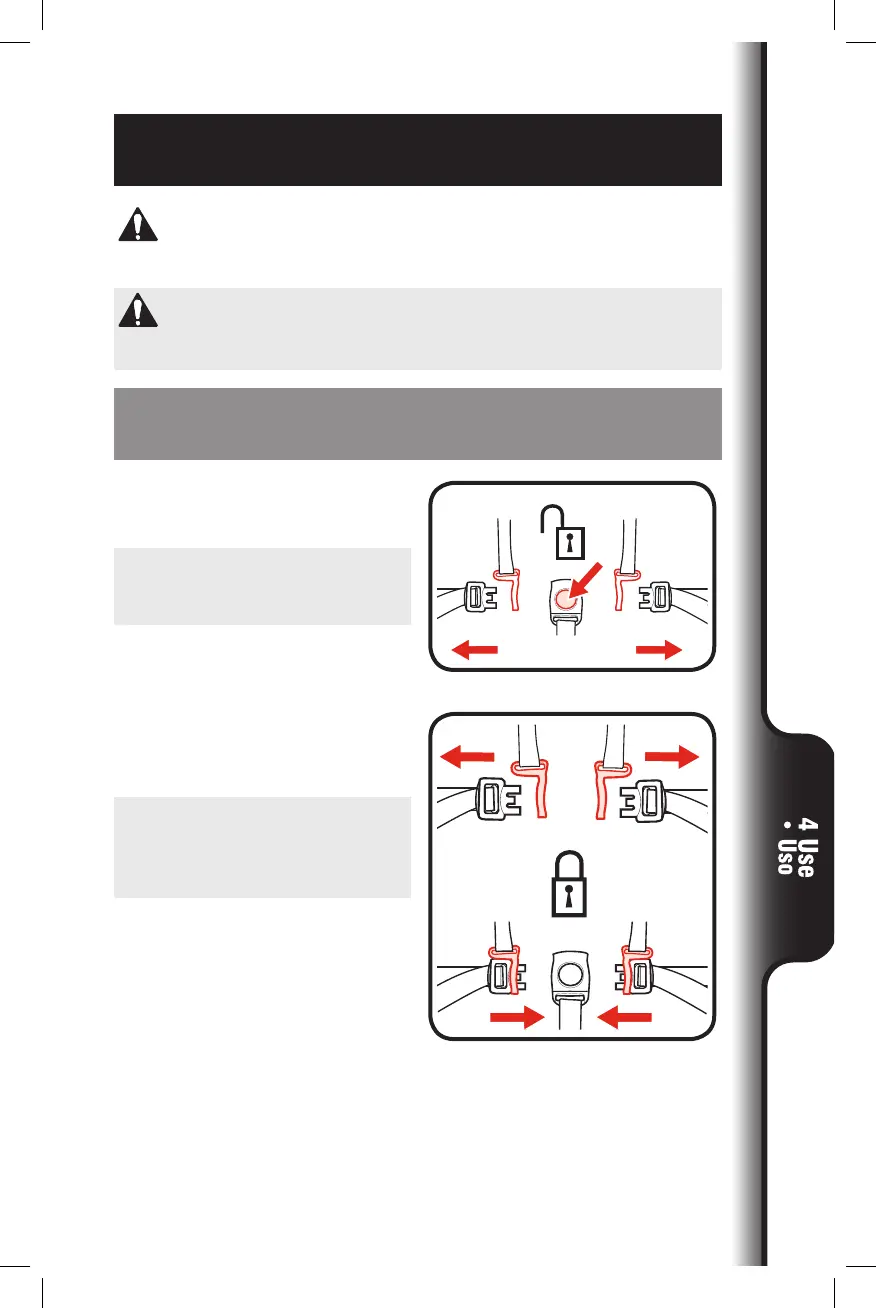 4 Use • Uso