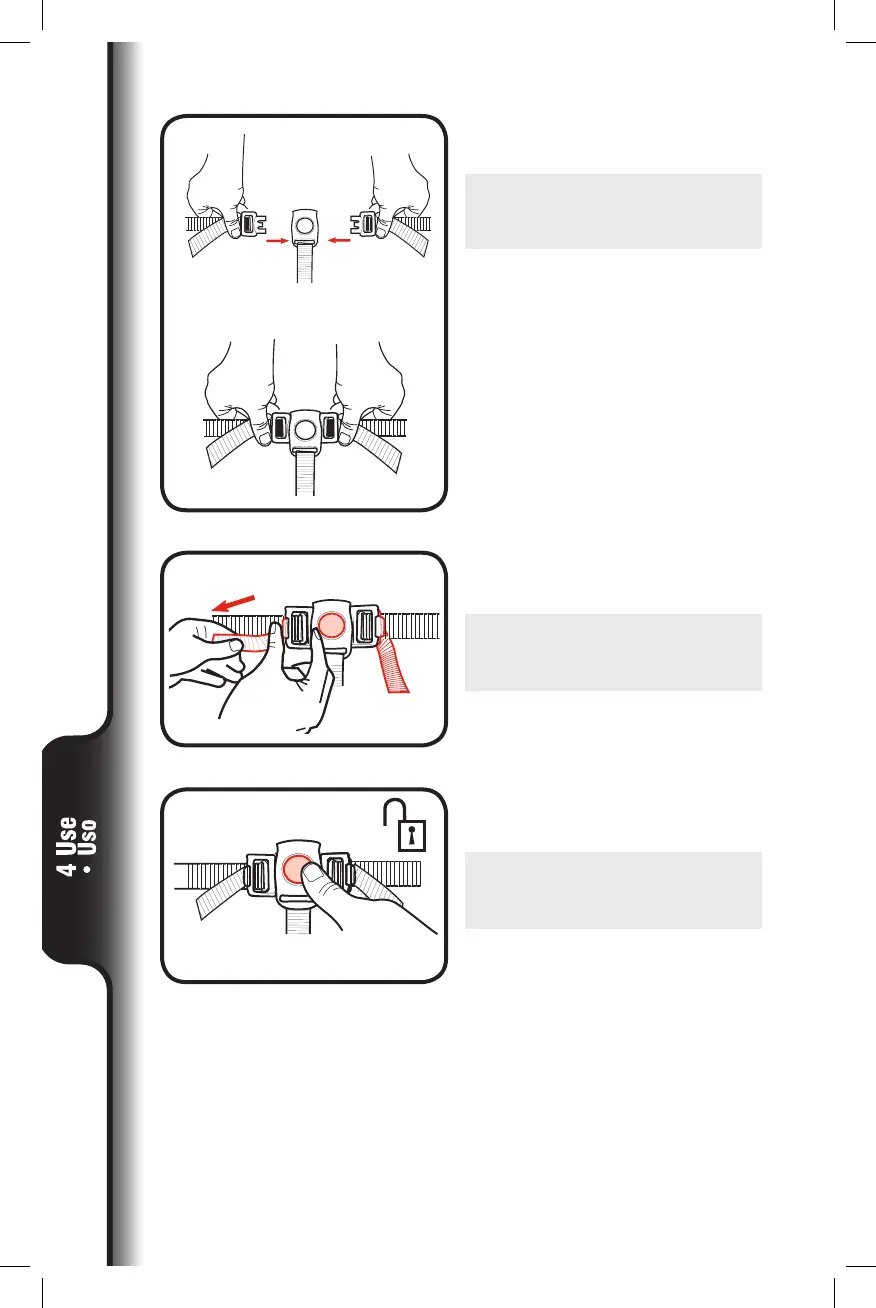 4 Use
• Uso