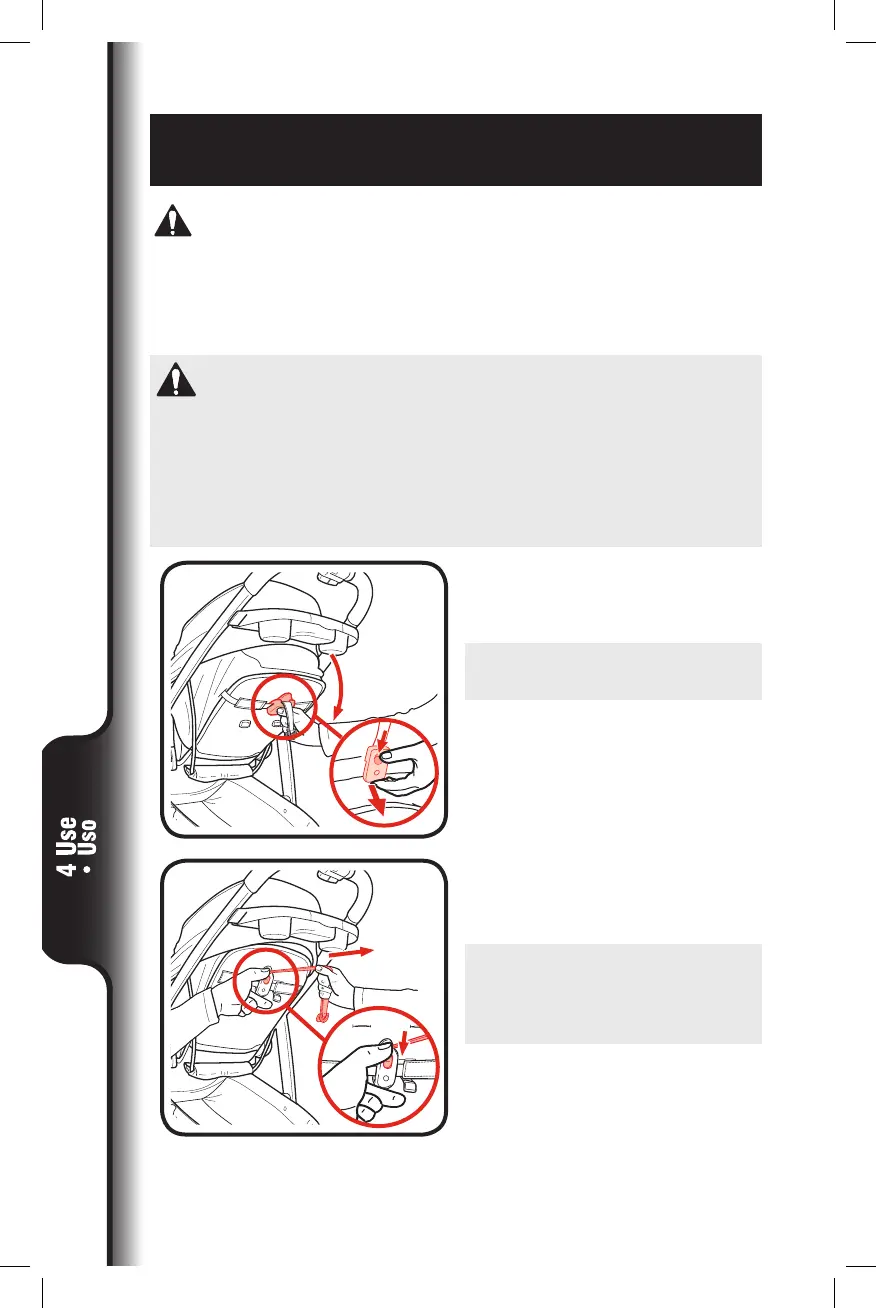 4 Use
• Uso