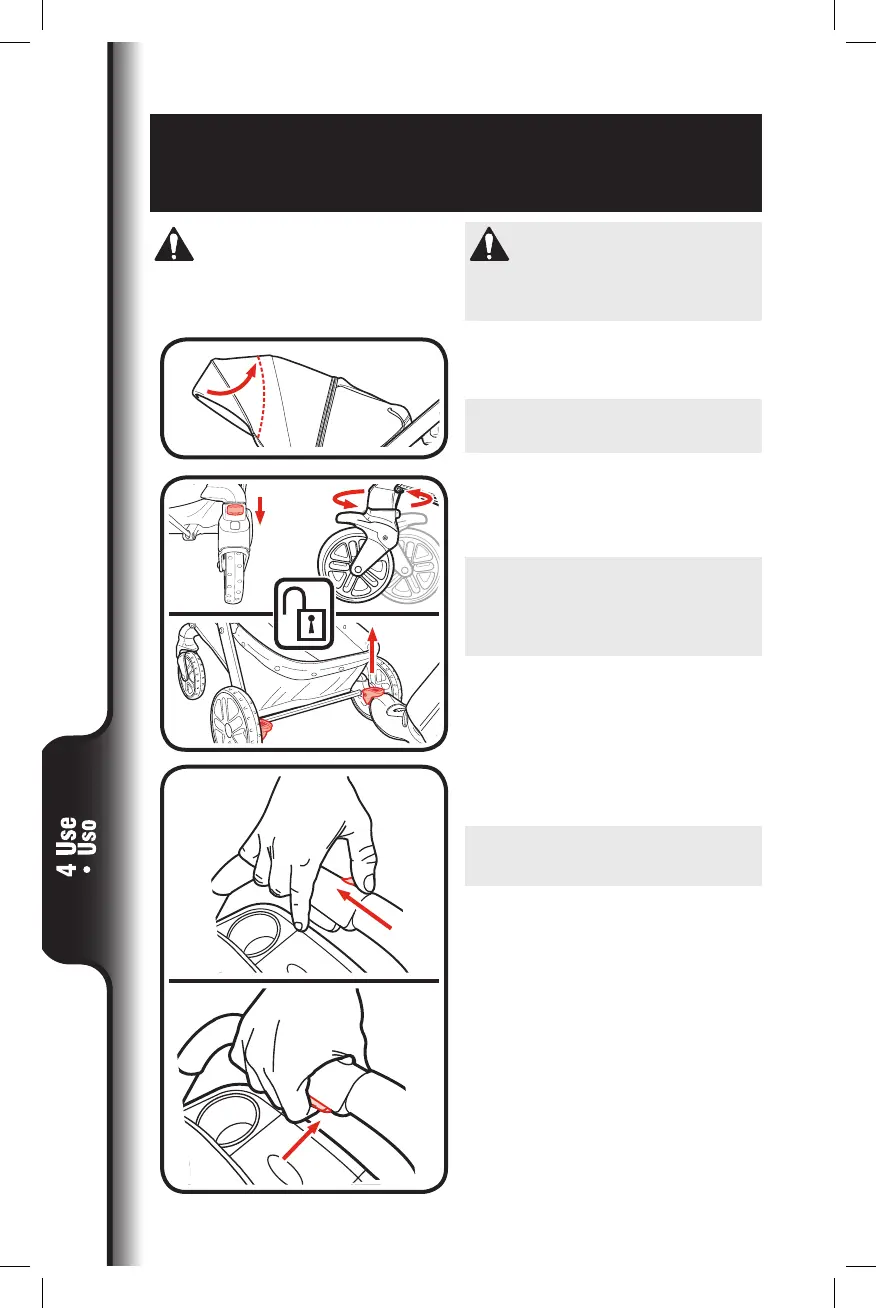 4 Use
• Uso