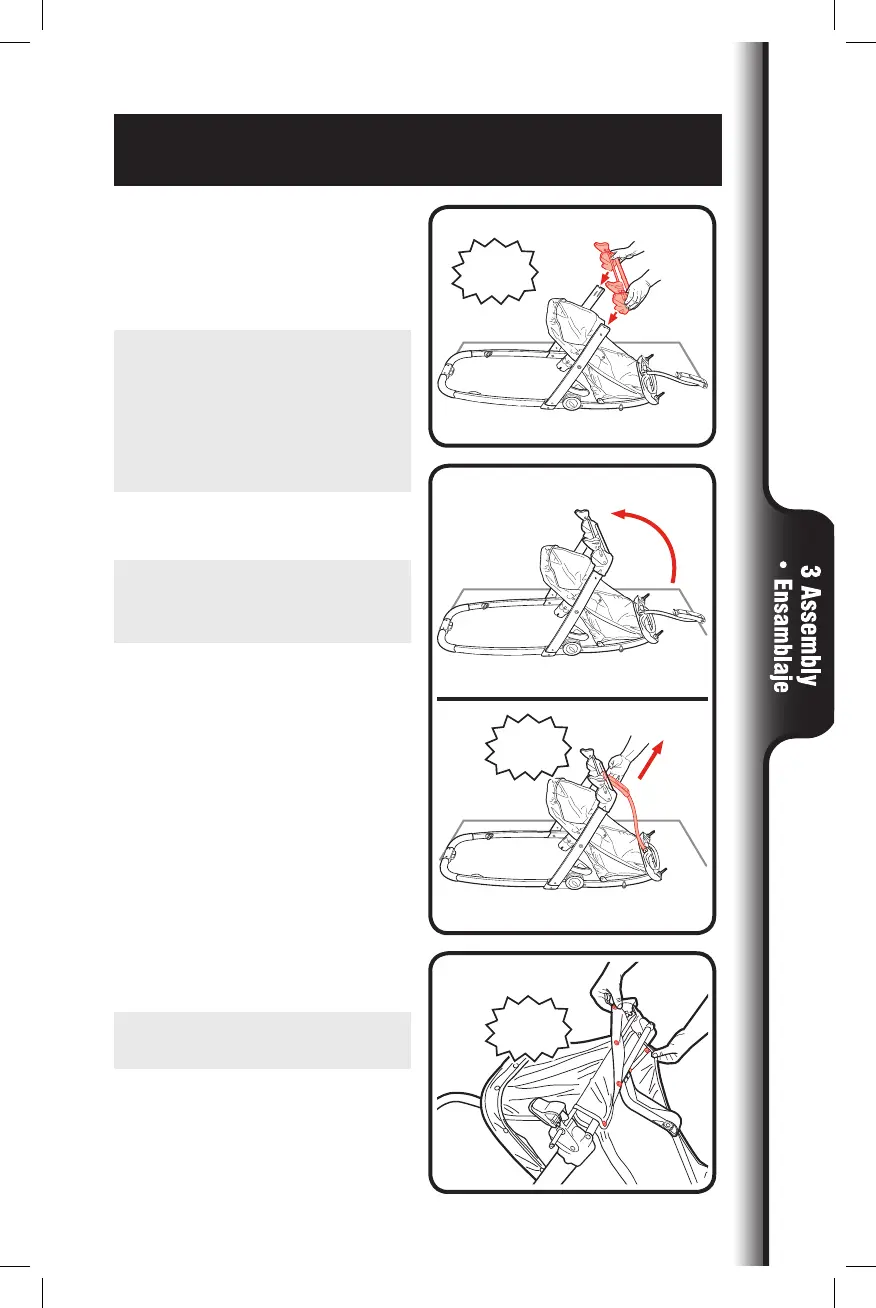 3 Assembly • Ensamblaje