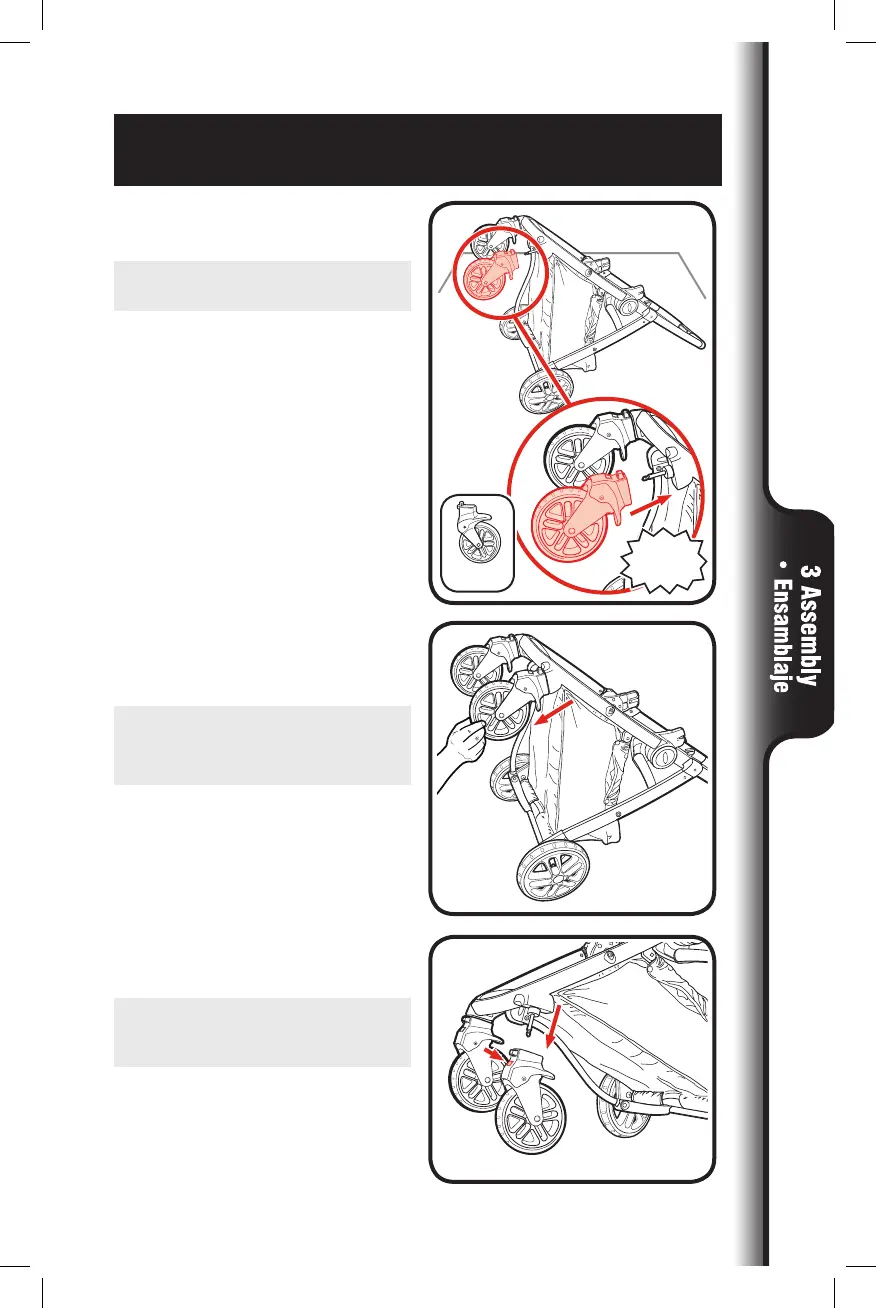 3 Assembly • Ensamblaje