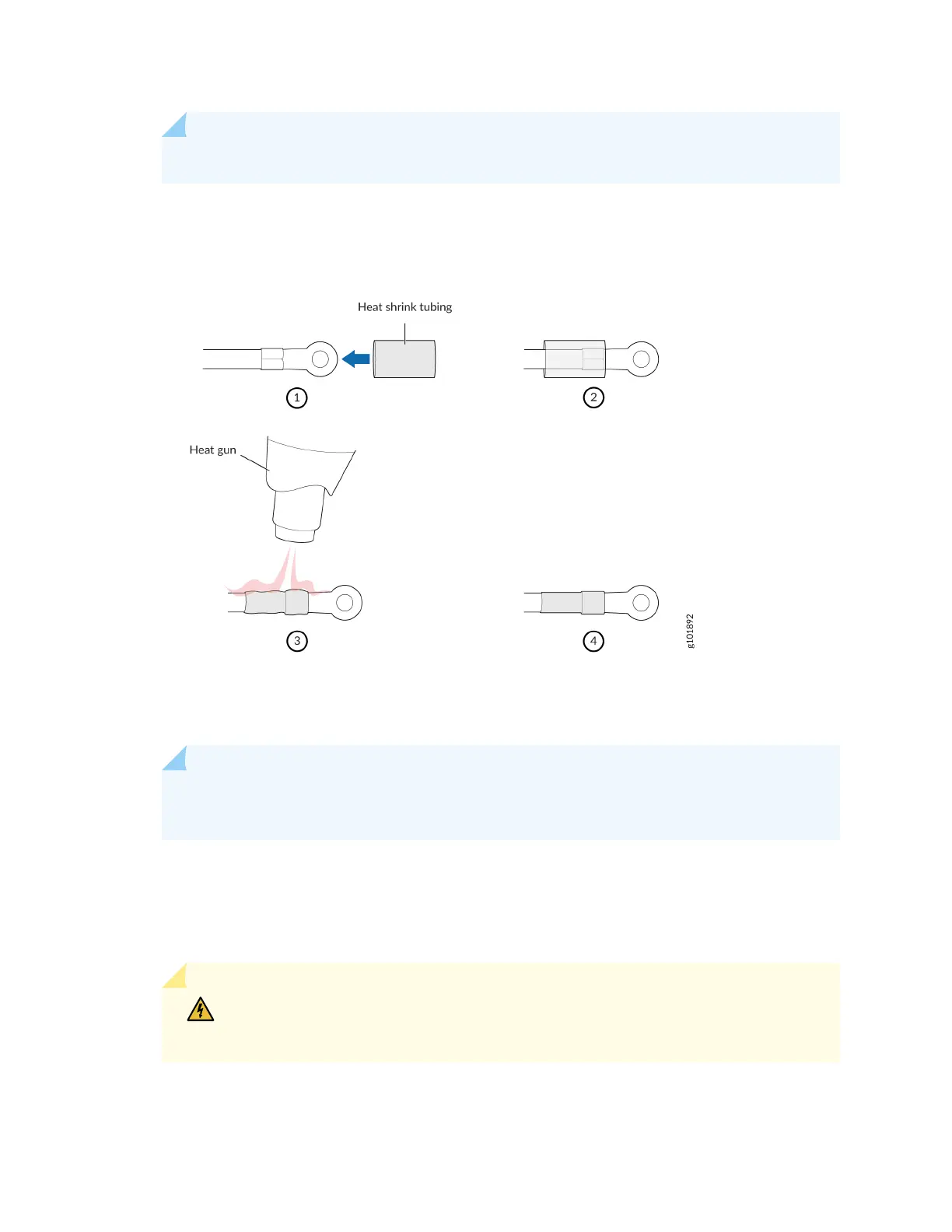 Heat shrink tubing

1

2

Heat gun

3

4

g101892