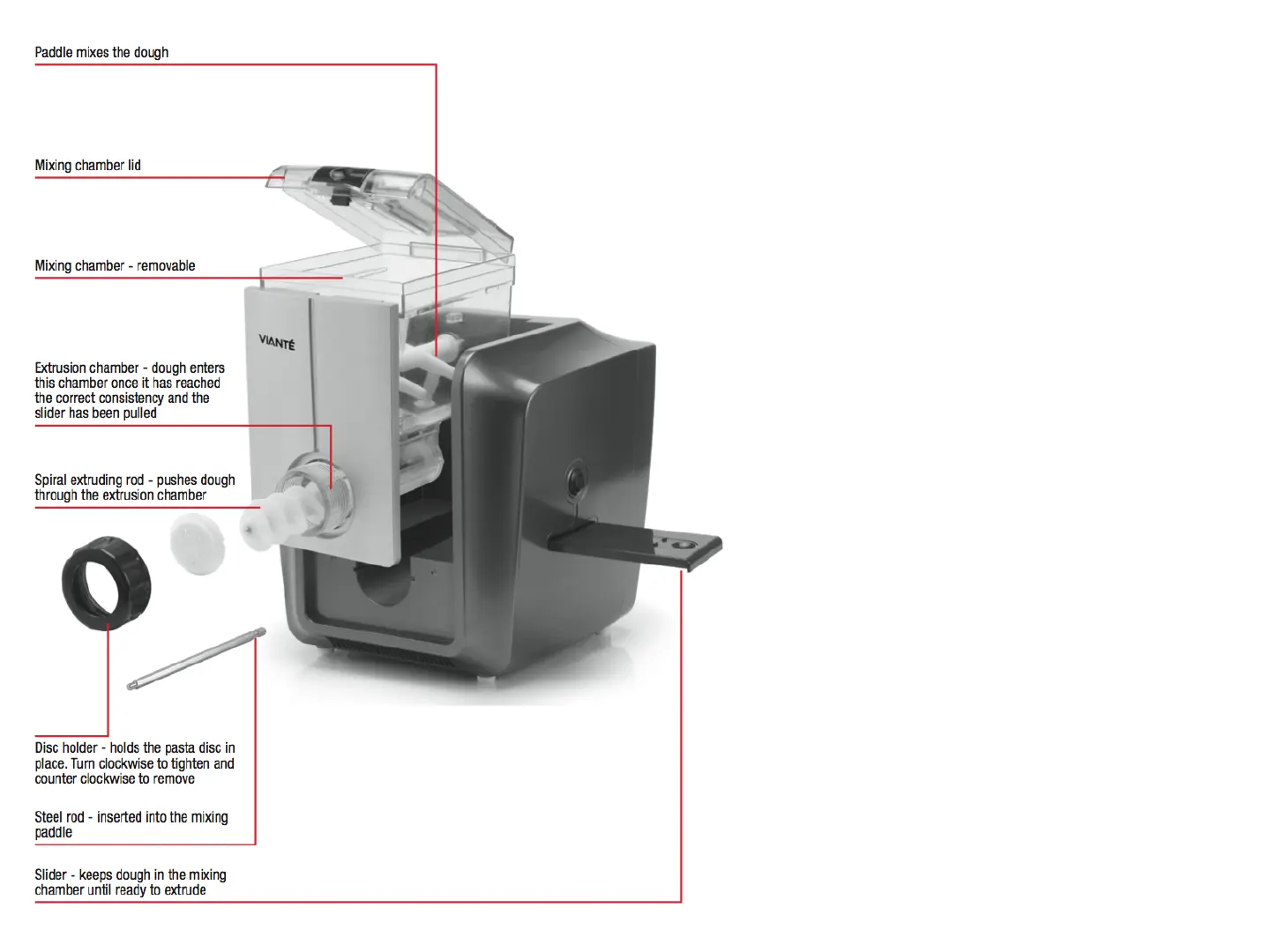 Paddle mixes the dough

Mixing chamber lid

Mixing chamber - removable

VIANTÉ

Extrusion chamber - dough enters this chamber once it has reached the correct consistency and the slider has been pulled

Spiral extruding rod - pushes dough through the extrusion chamber

Disc holder - holds the pasta disc in place. Turn clockwise to tighten and counter clockwise to remove

Steel rod - inserted into the mixing paddle

Slider - keeps dough in the mixing chamber until ready to extrude