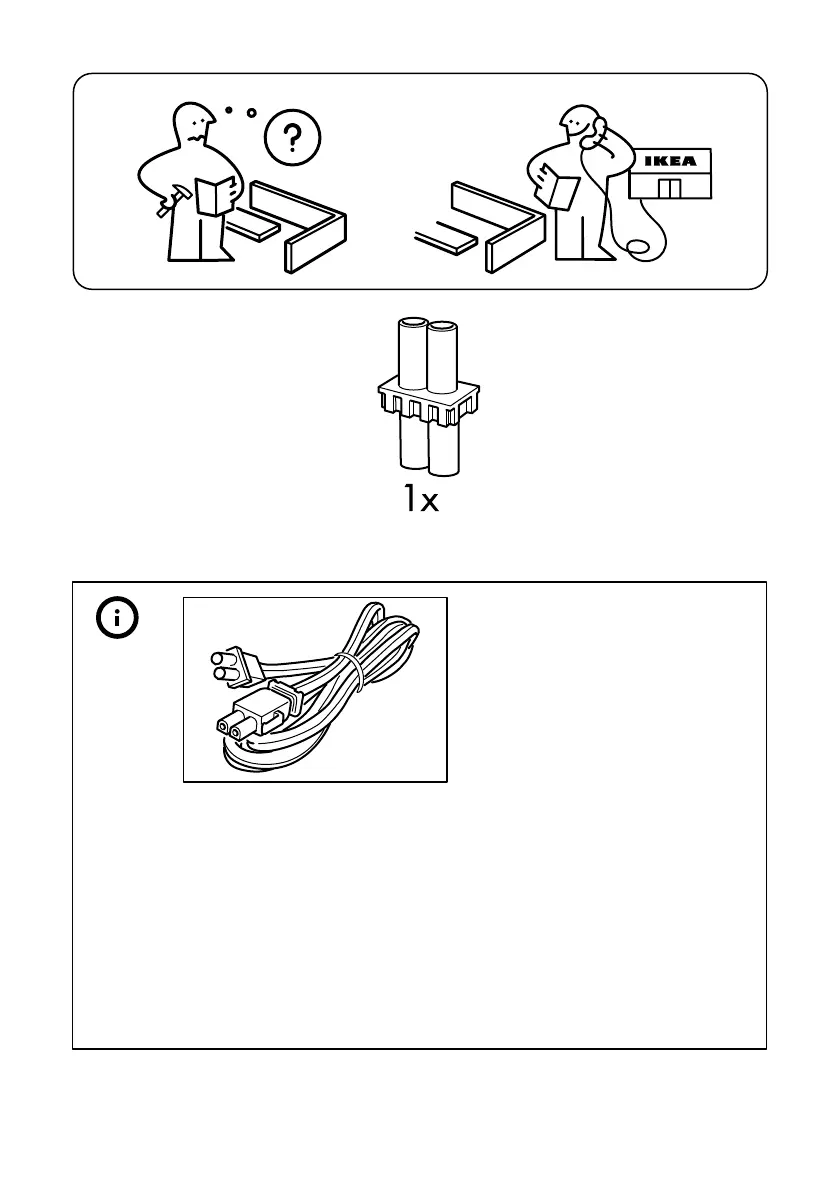 ?

IKEA

1x