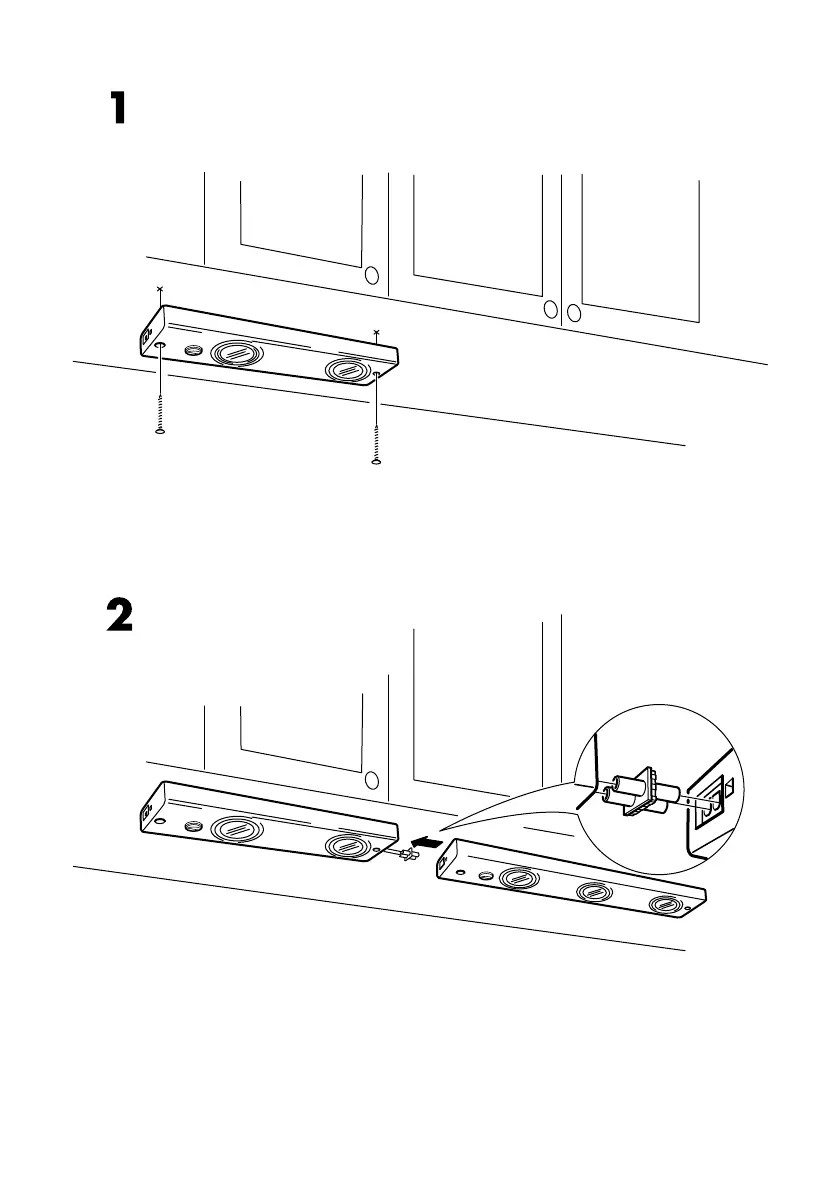 1

2