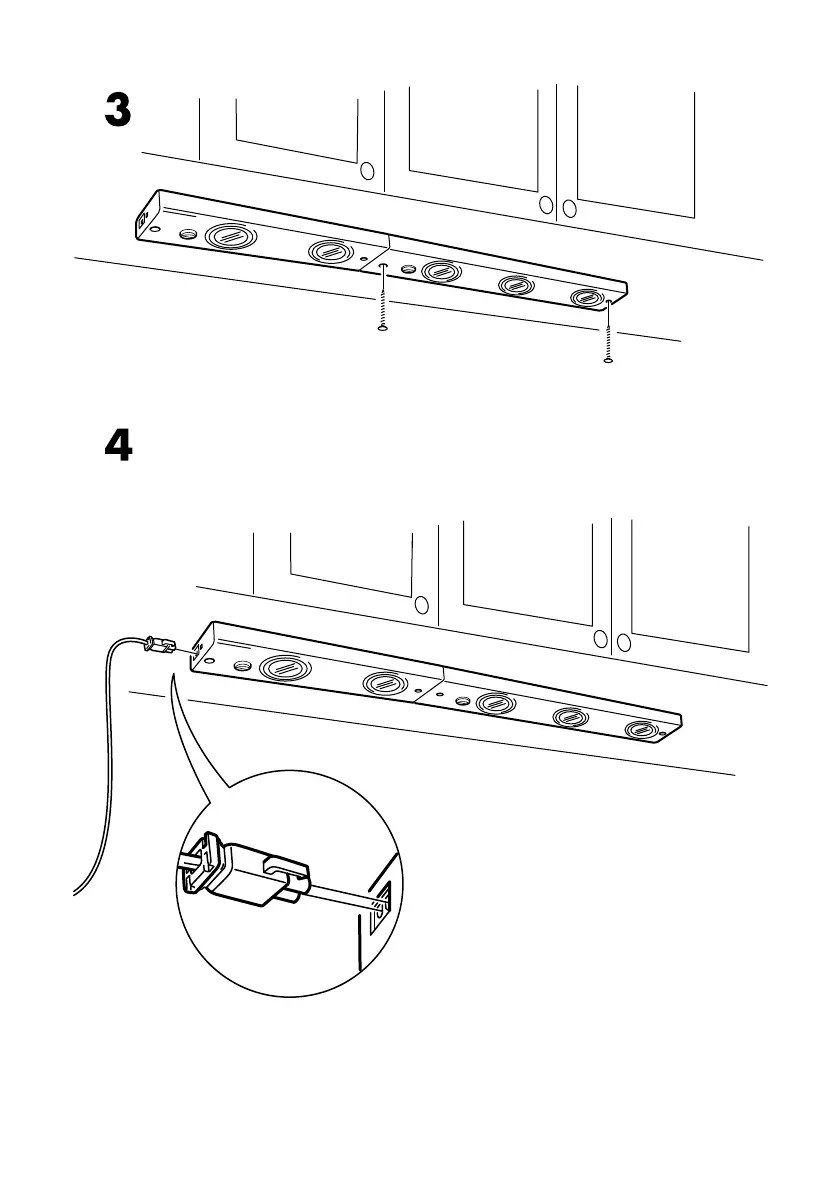 3

4