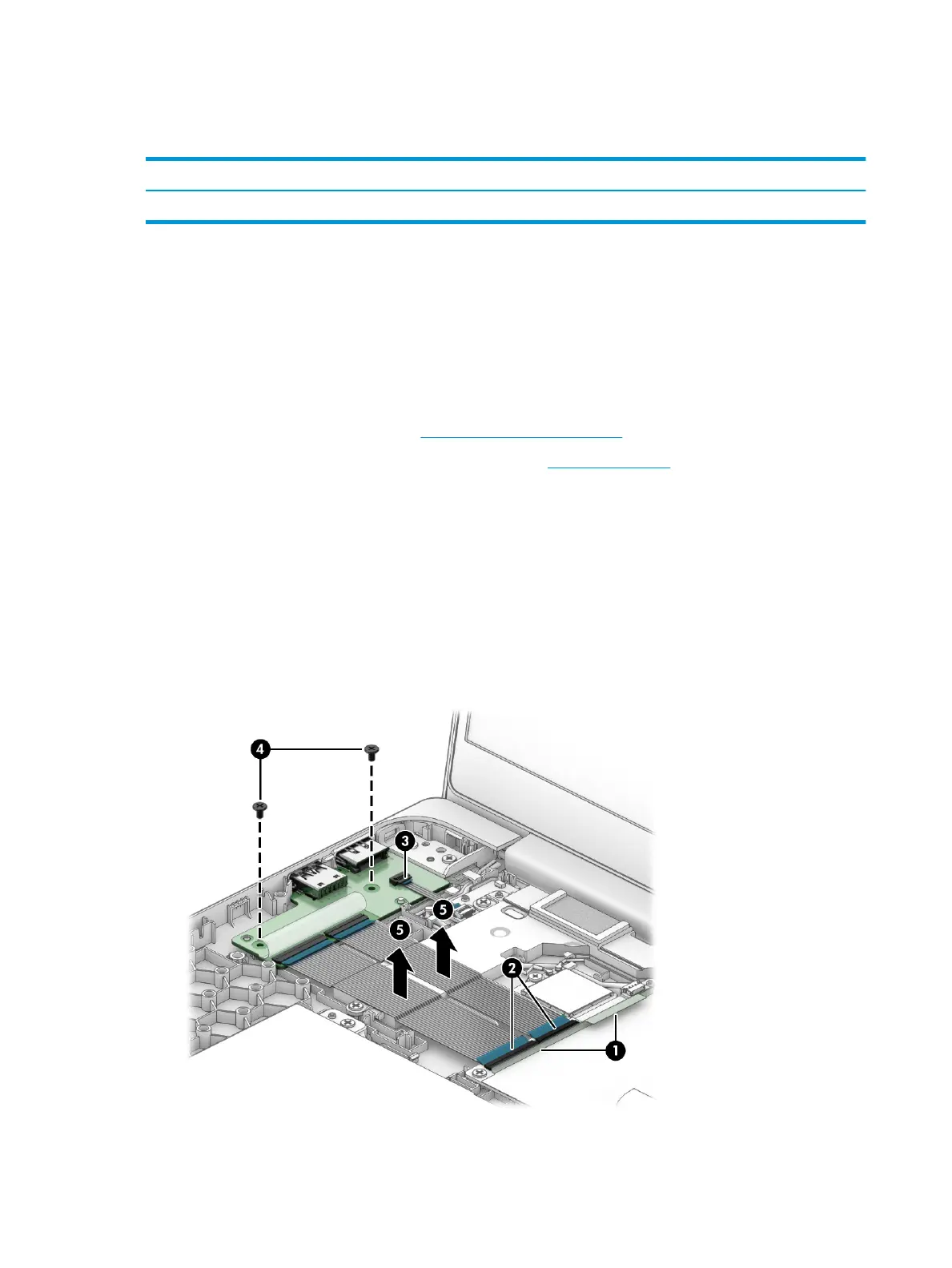 4

3

5

5

2

1