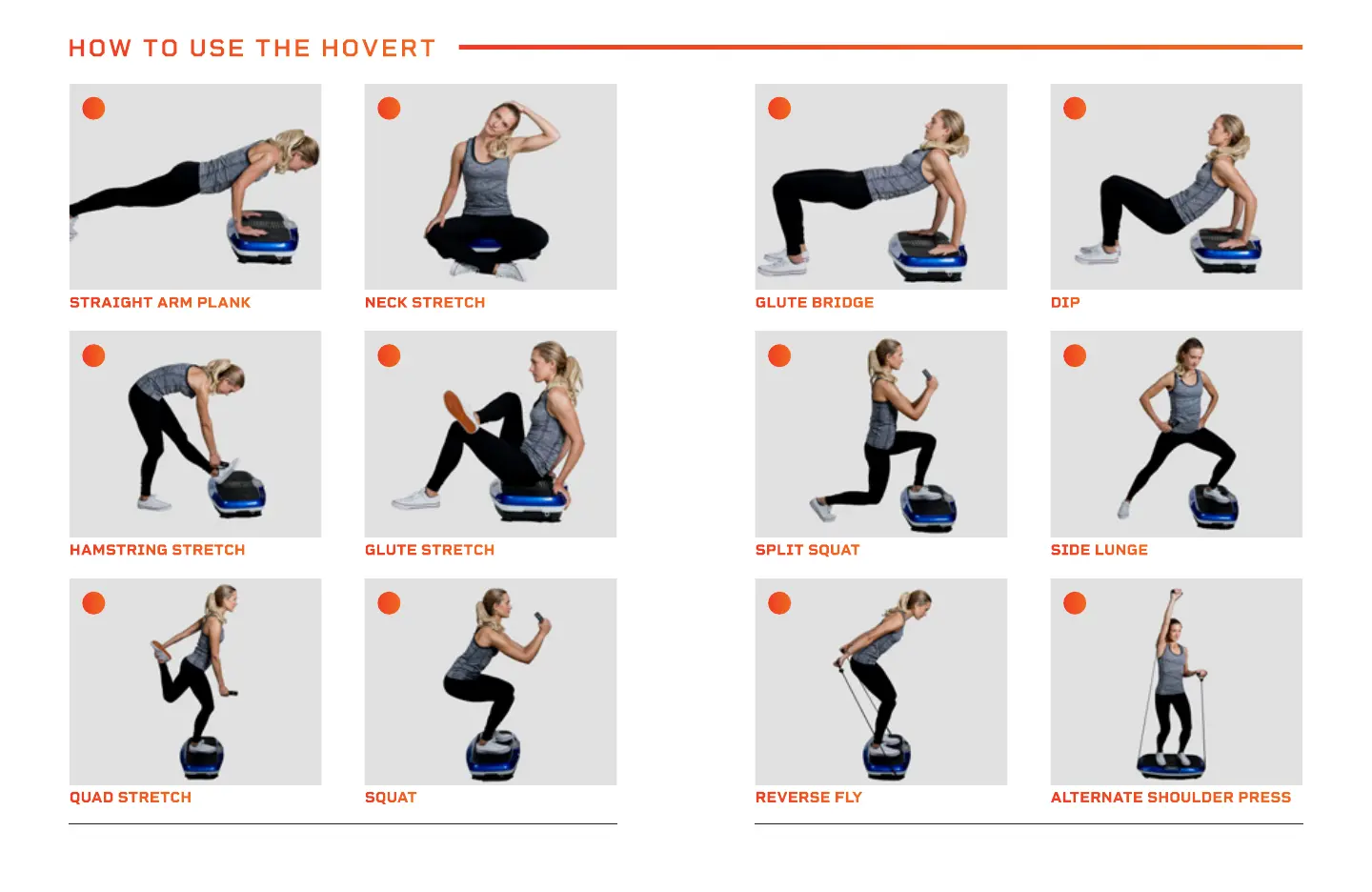 HOW TO USE THE HOVERT

STRAIGHT ARM PLANK

NECK STRETCH

HAMSTRING STRETCH

GLUTE STRETCH

QUAD STRETCH

SQUAT

GLUTE BRIDGE

DIP

SPLIT SQUAT

SIDE LUNGE

REVERSE FLY

ALTERNATE SHOULDER PRESS