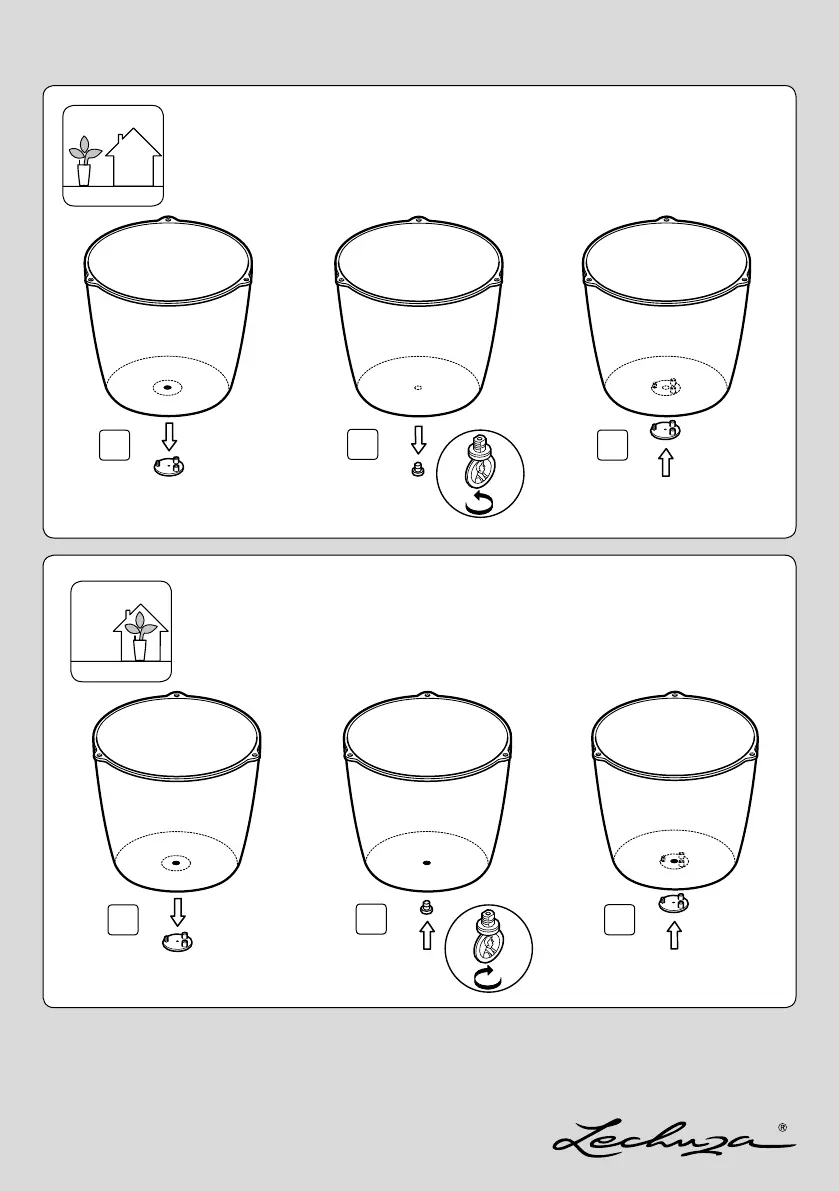 Lechuza®