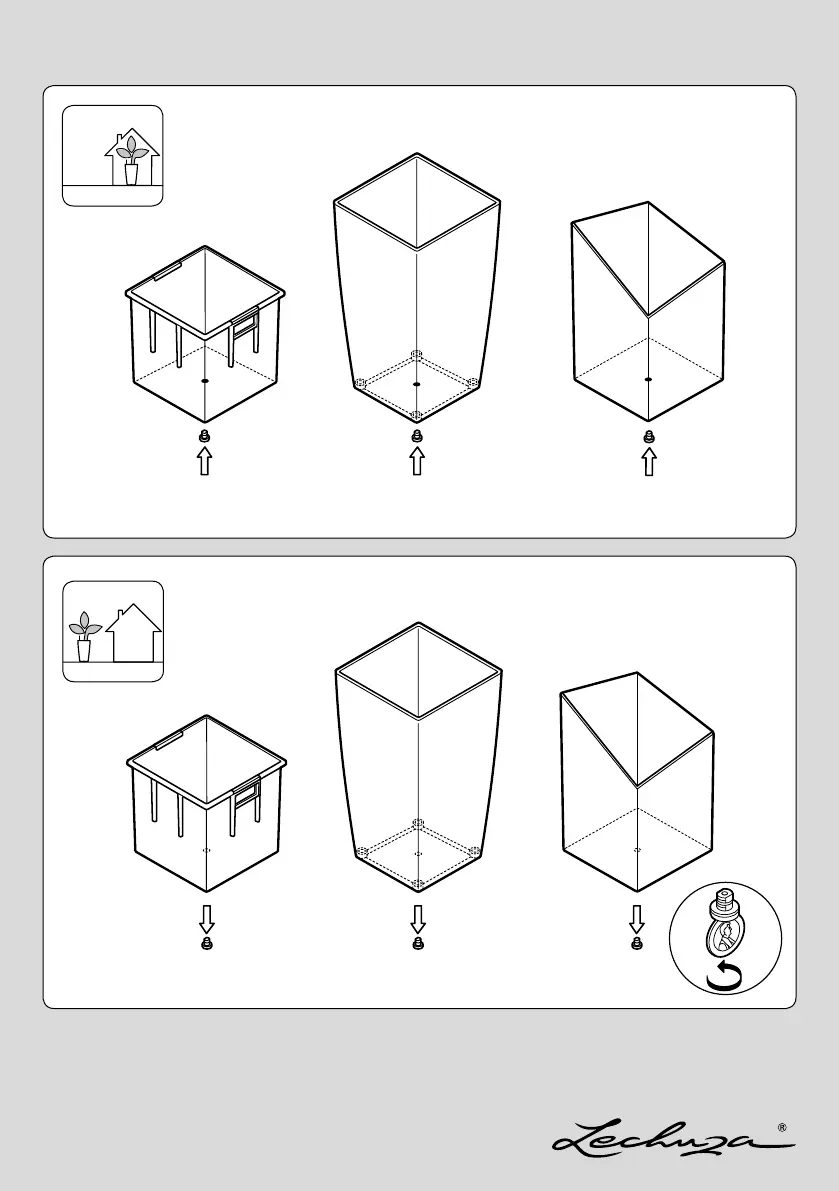 Lechuza®