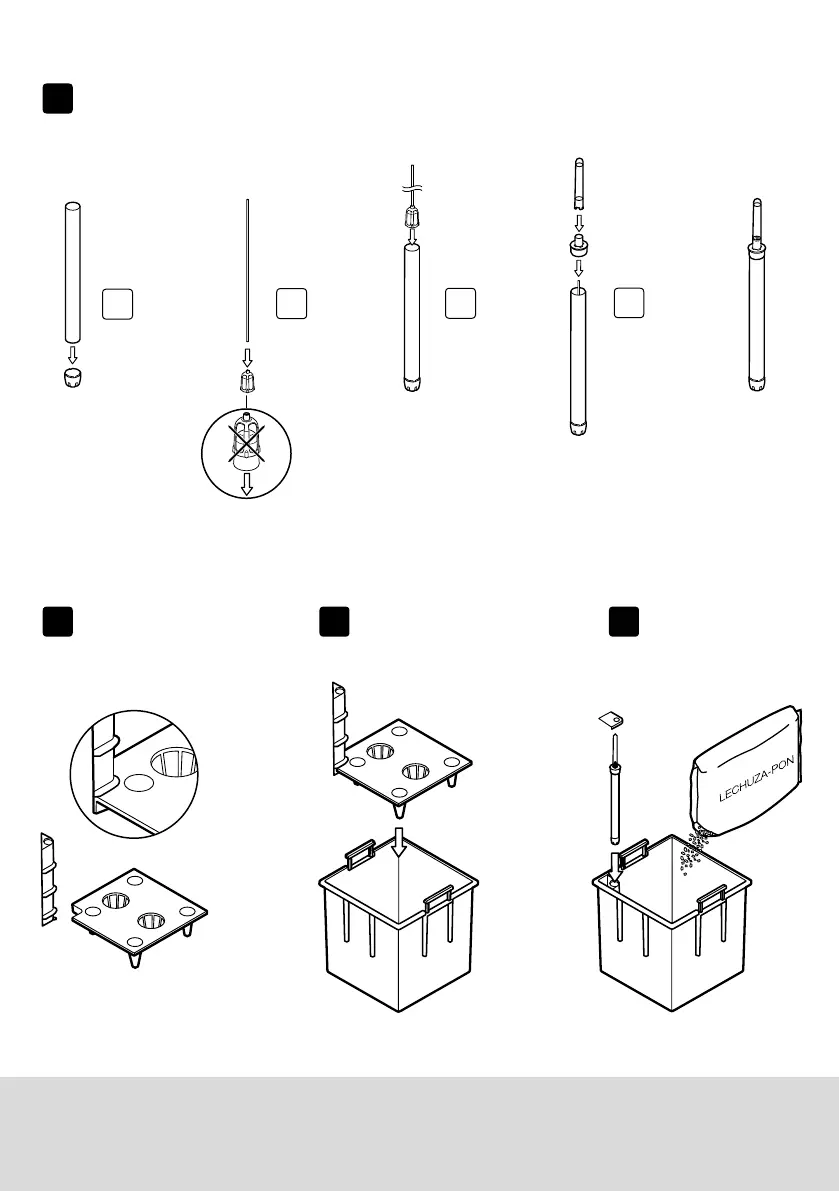 LECHUZA-PON