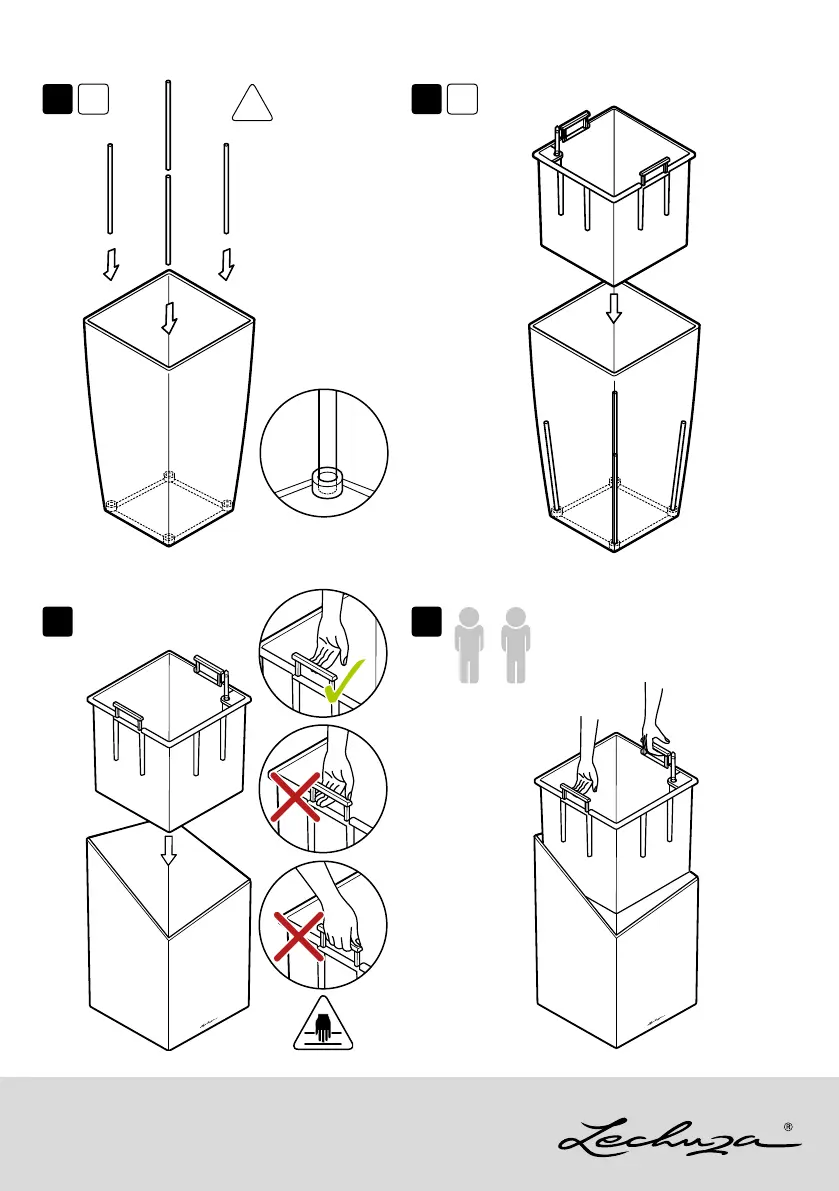 Lechuza®