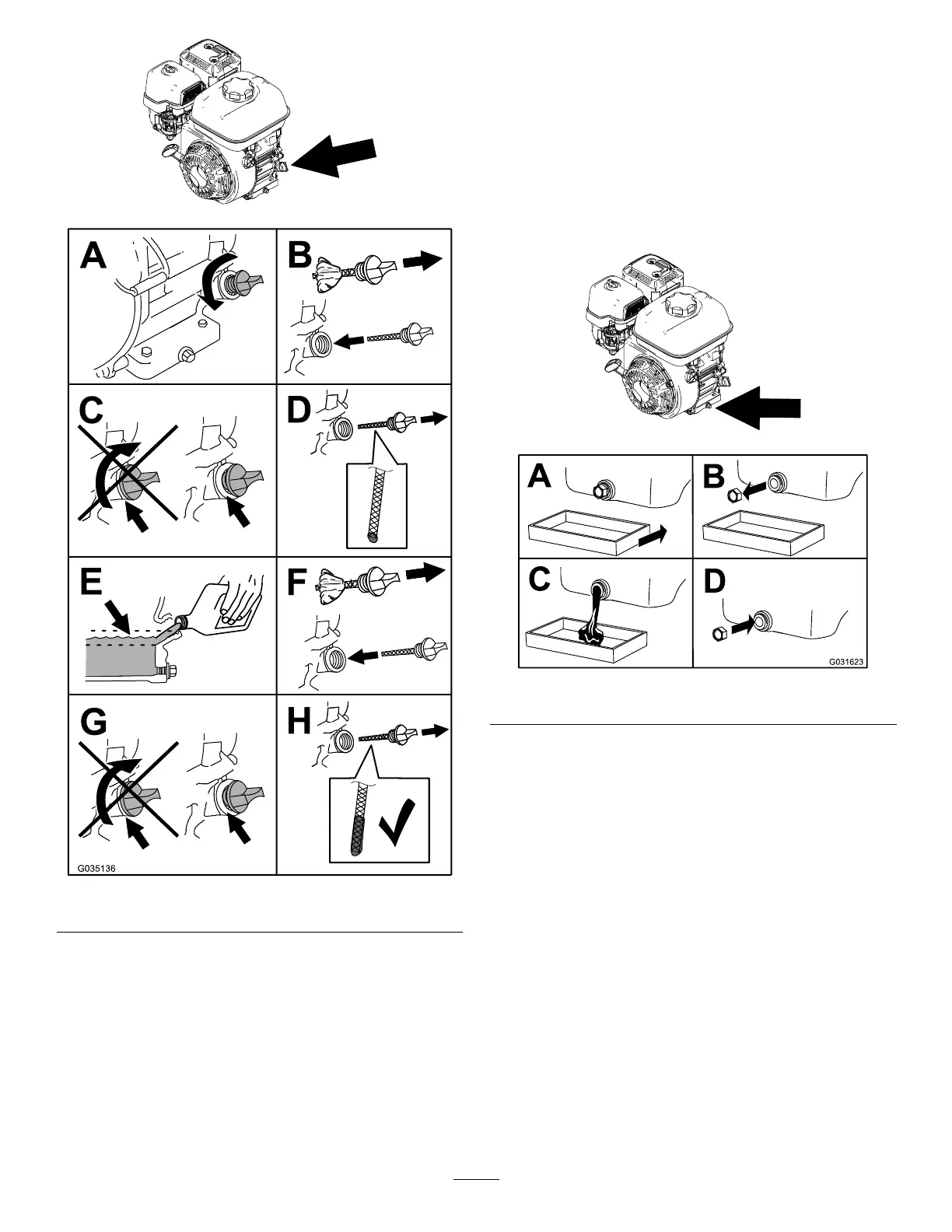 A

B

C

D

E

F

G

H

G035136

A

B

C

D

G031623