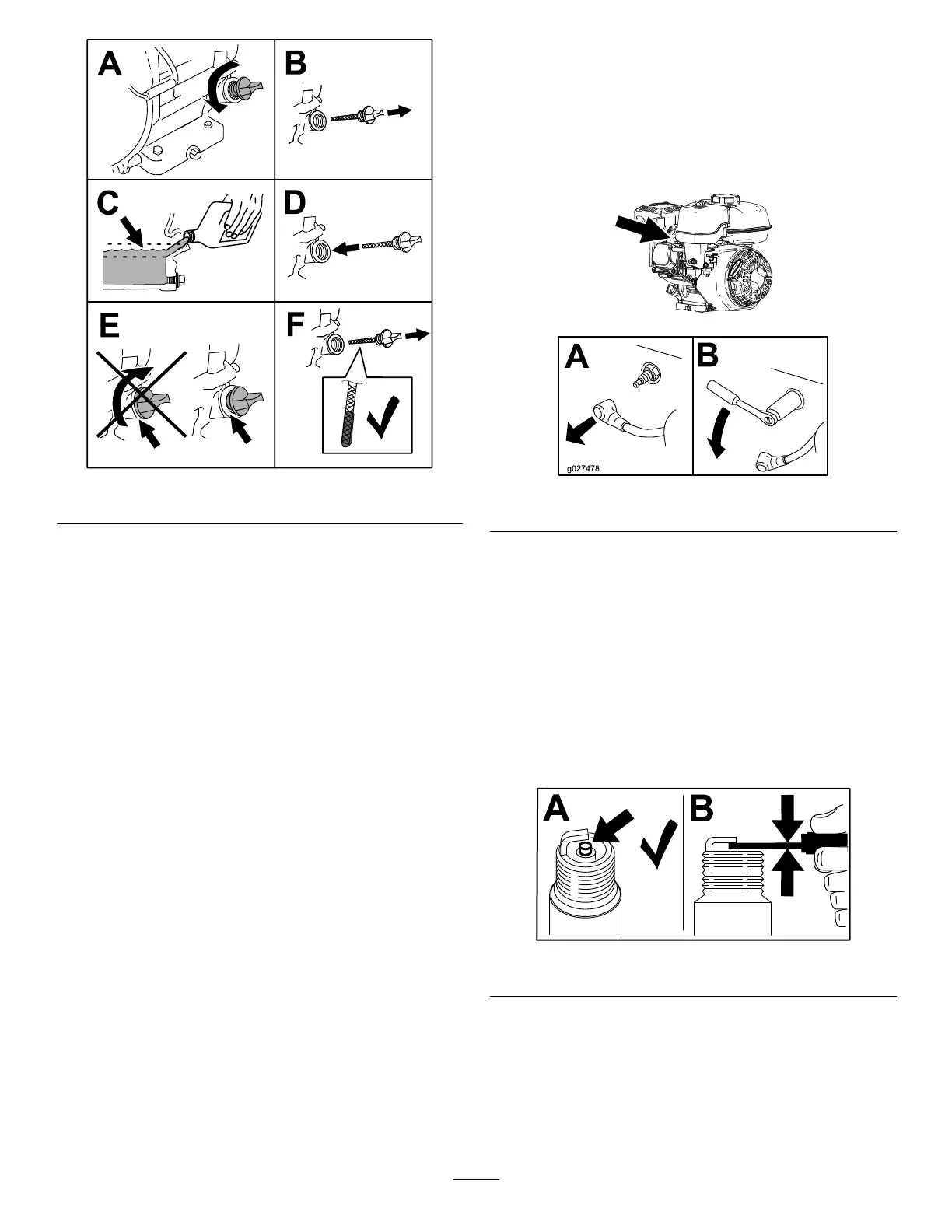 A
B
C
D
E
F

A
B
g027478

A
B