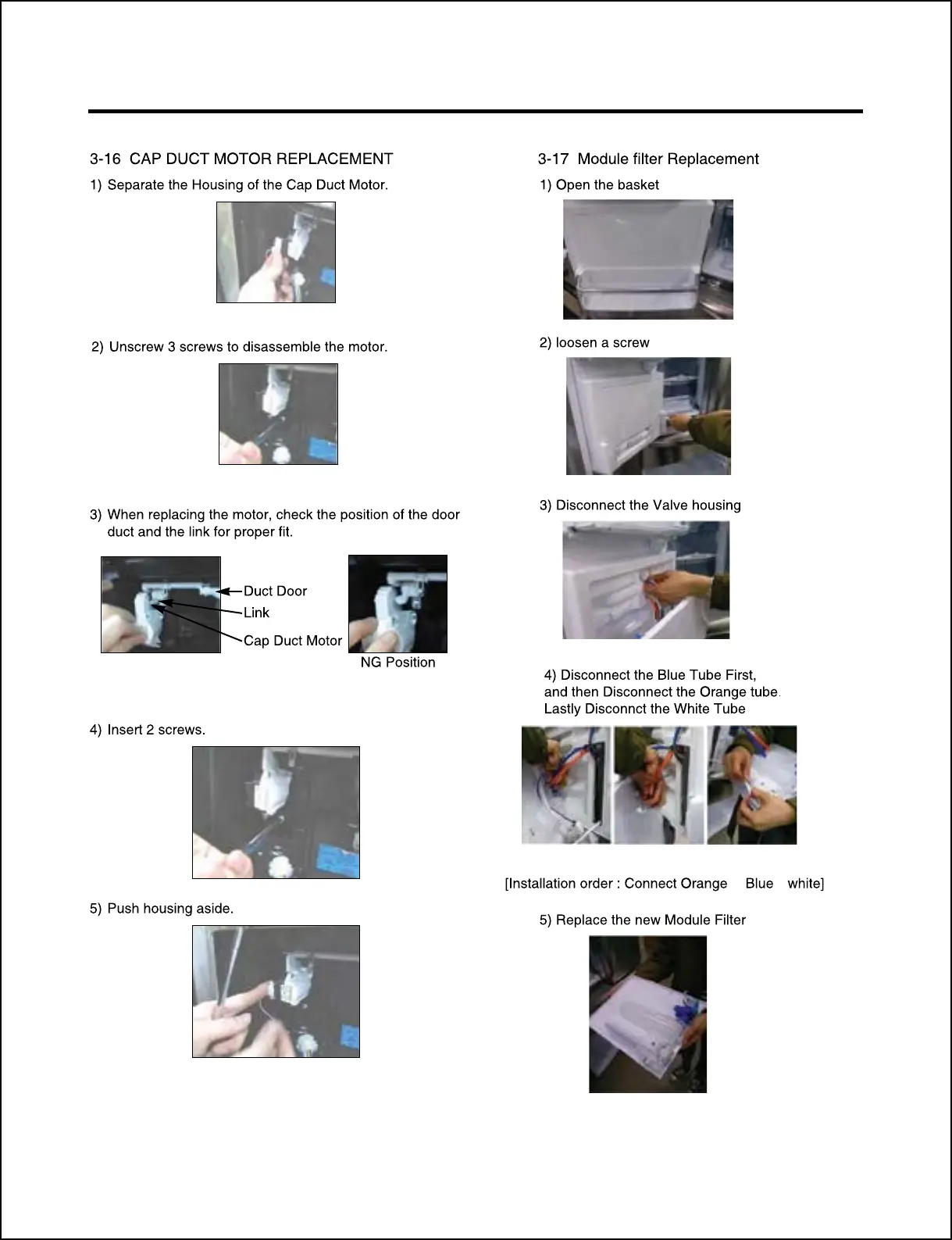 3-16 CAP DUCT MOTOR REPLACEMENT

1) Separate the Housing of the Cap Duct Motor.

2) Unscrew 3 screws to disassemble the motor.

3) When replacing the motor, check the position of the door duct and the link for proper fit.

Duct Door
Link
Cap Duct Motor

NG Position

4) Insert 2 screws.

5) Push housing aside.

3-17 Module filter Replacement

1) Open the basket

2) loosen a screw

3) Disconnect the Valve housing

4) Disconnect the Blue Tube First, and then Disconnect the Orange tube. Lastly Disconnct the White Tube

[Installation order : Connect Orange Blue white]

5) Replace the new Module Filter