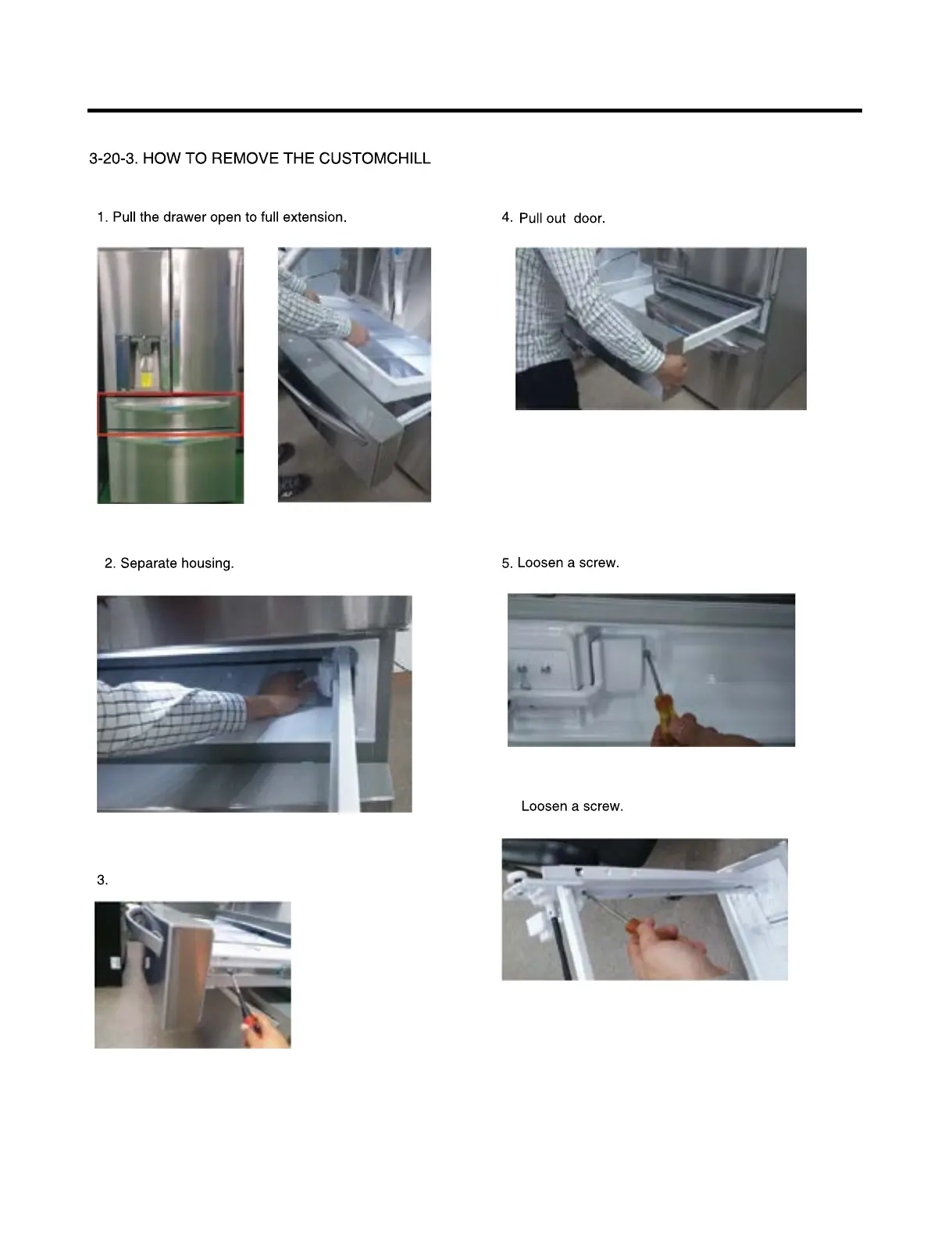 3-20-3. HOW TO REMOVE THE CUSTOMCHILL

1. Pull the drawer open to full extension.

2. Separate housing.

3.

4. Pull out door.

5. Loosen a screw.

Loosen a screw.