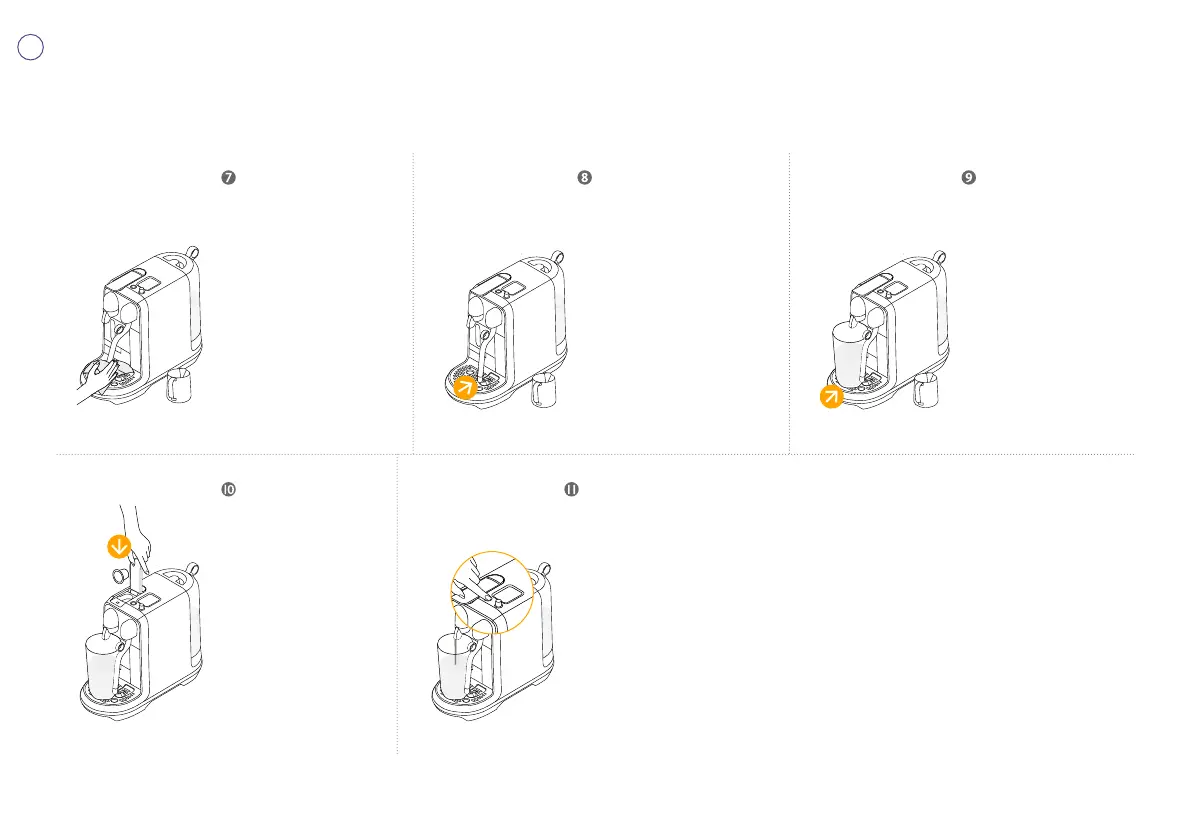 7

8

9

10

11