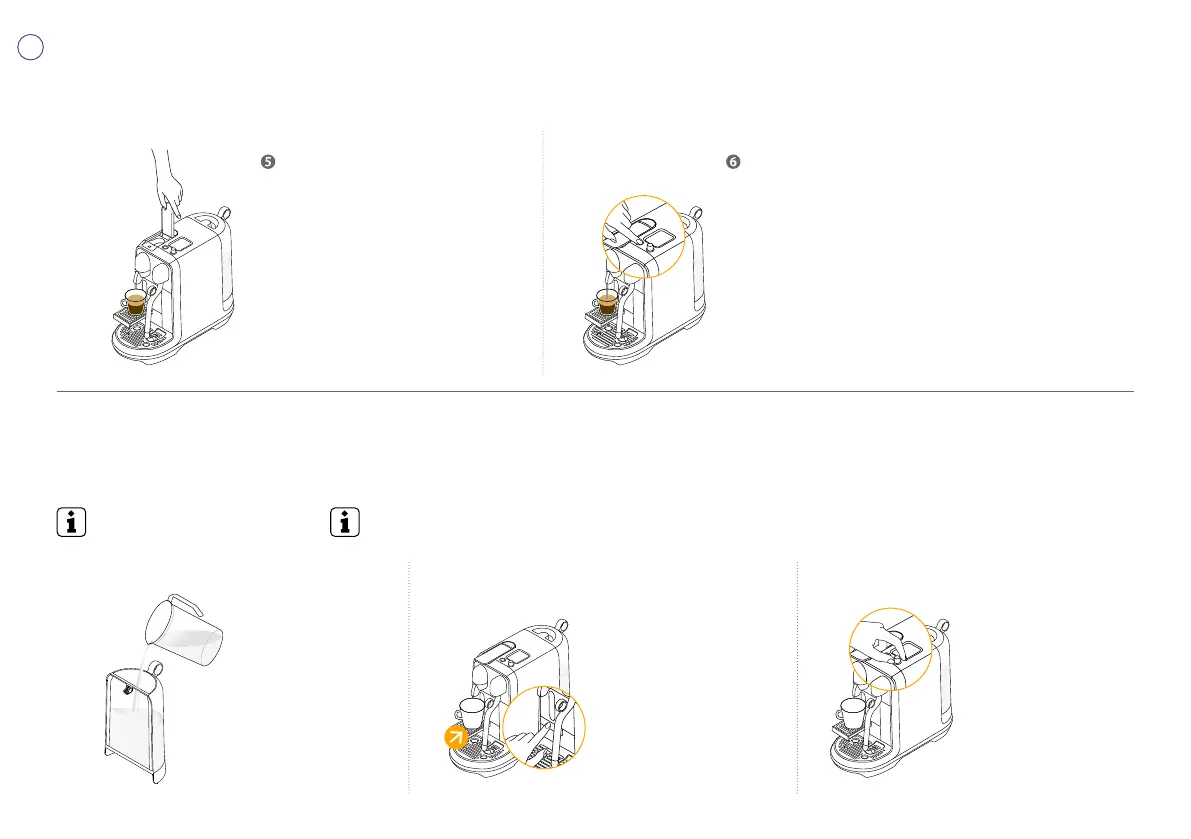 5

6