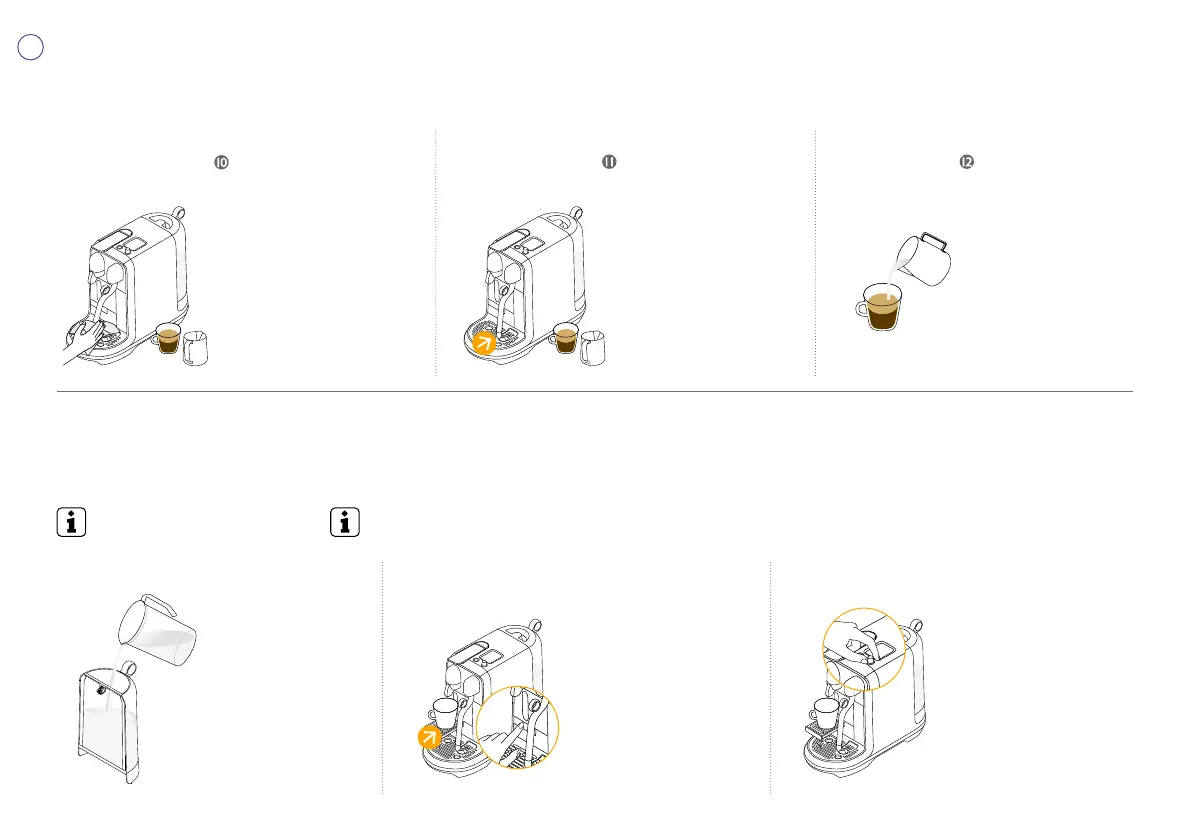 10

11

12