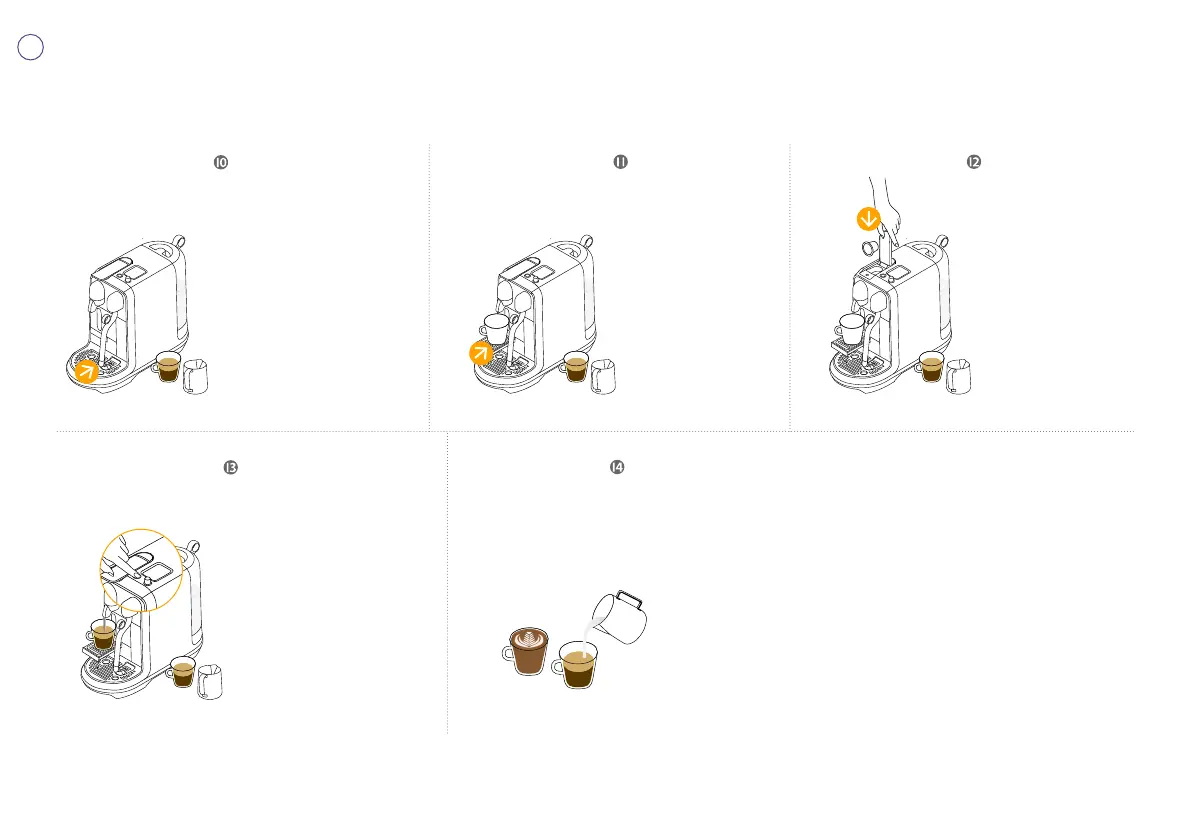 10

11

12

13

14