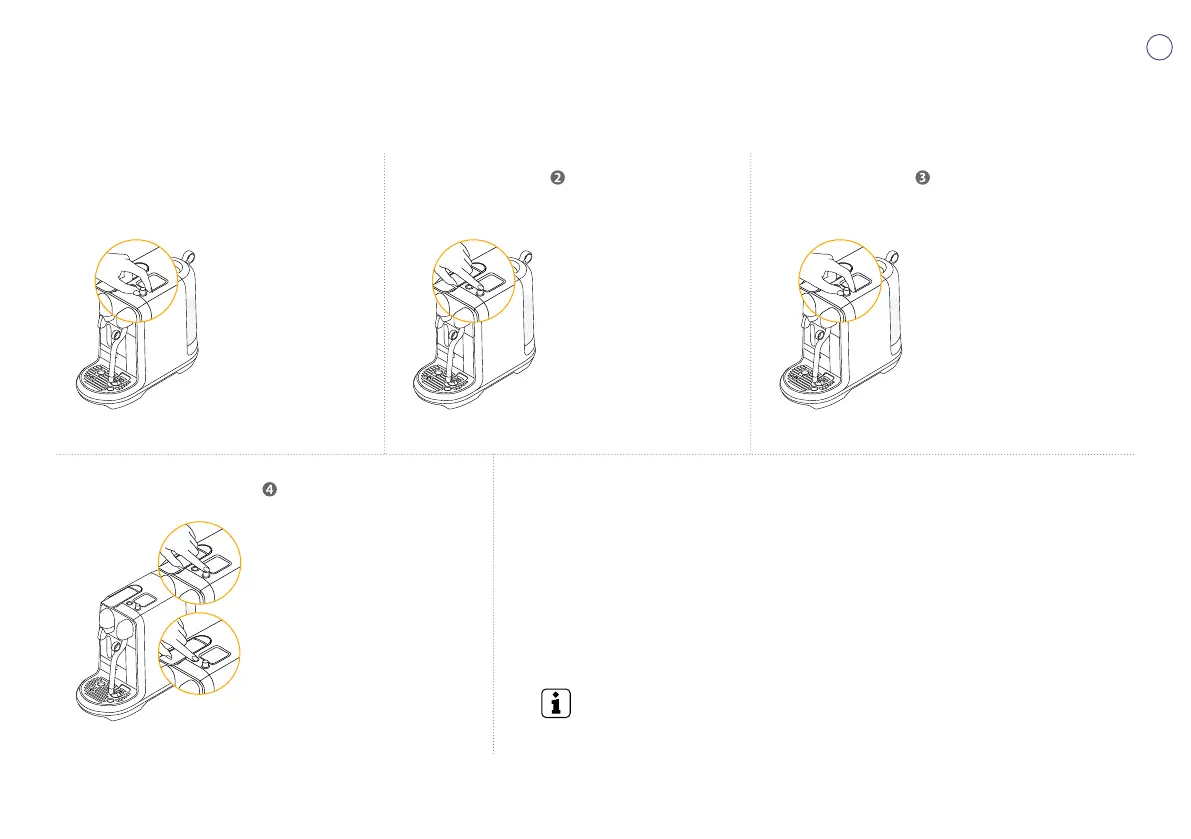 ❷

❸

❹