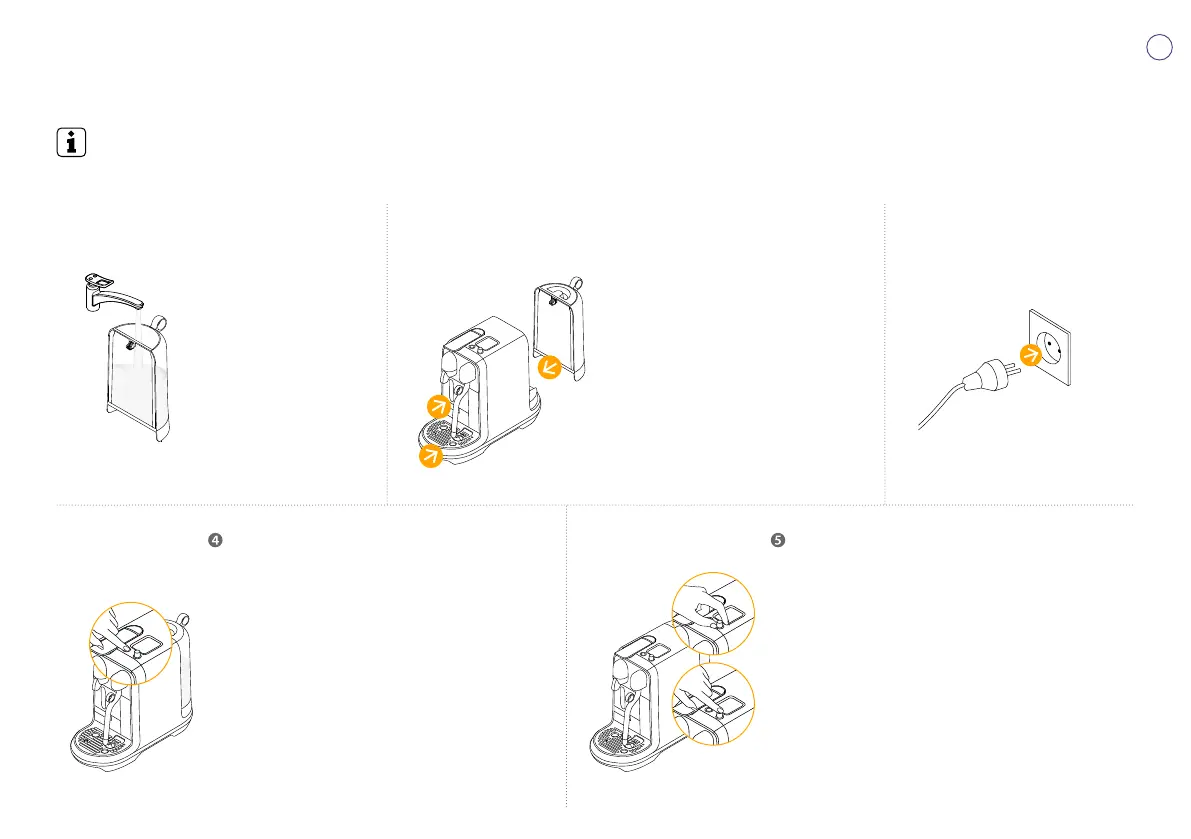 ❹

❺