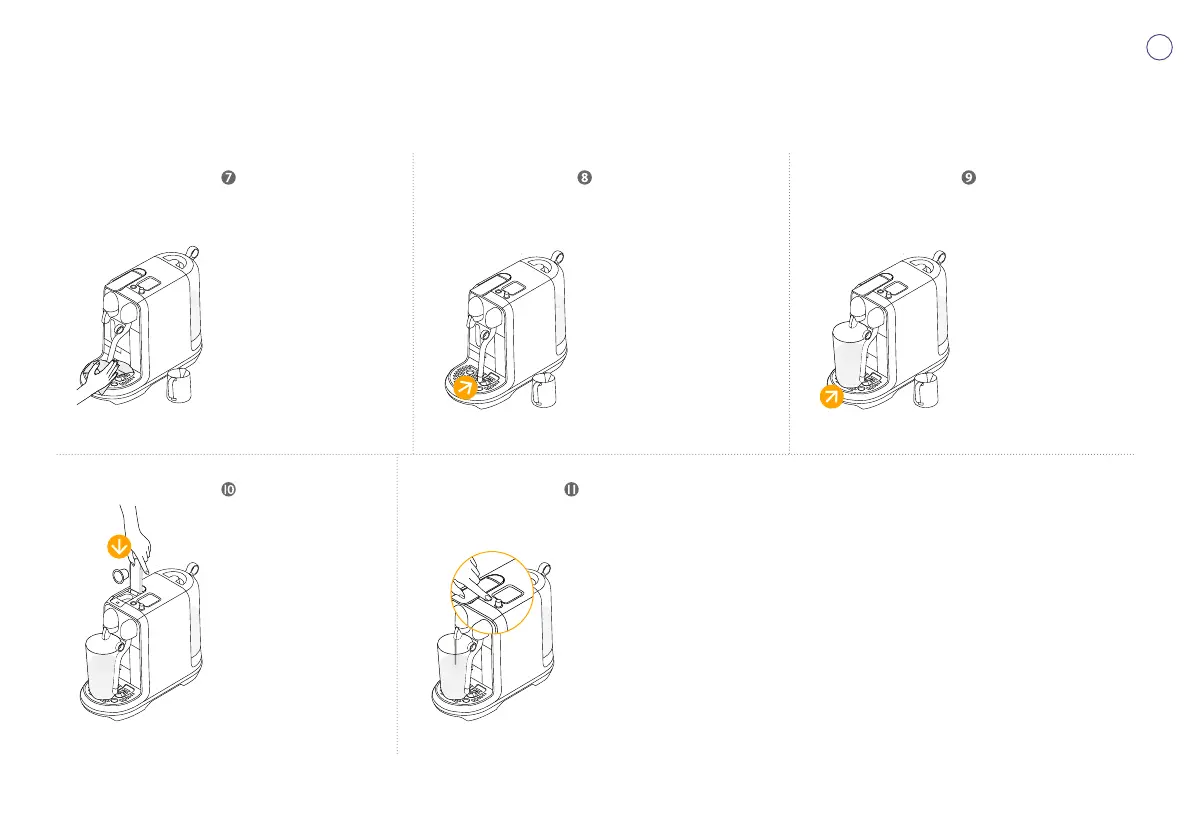 7

8

9

10

11