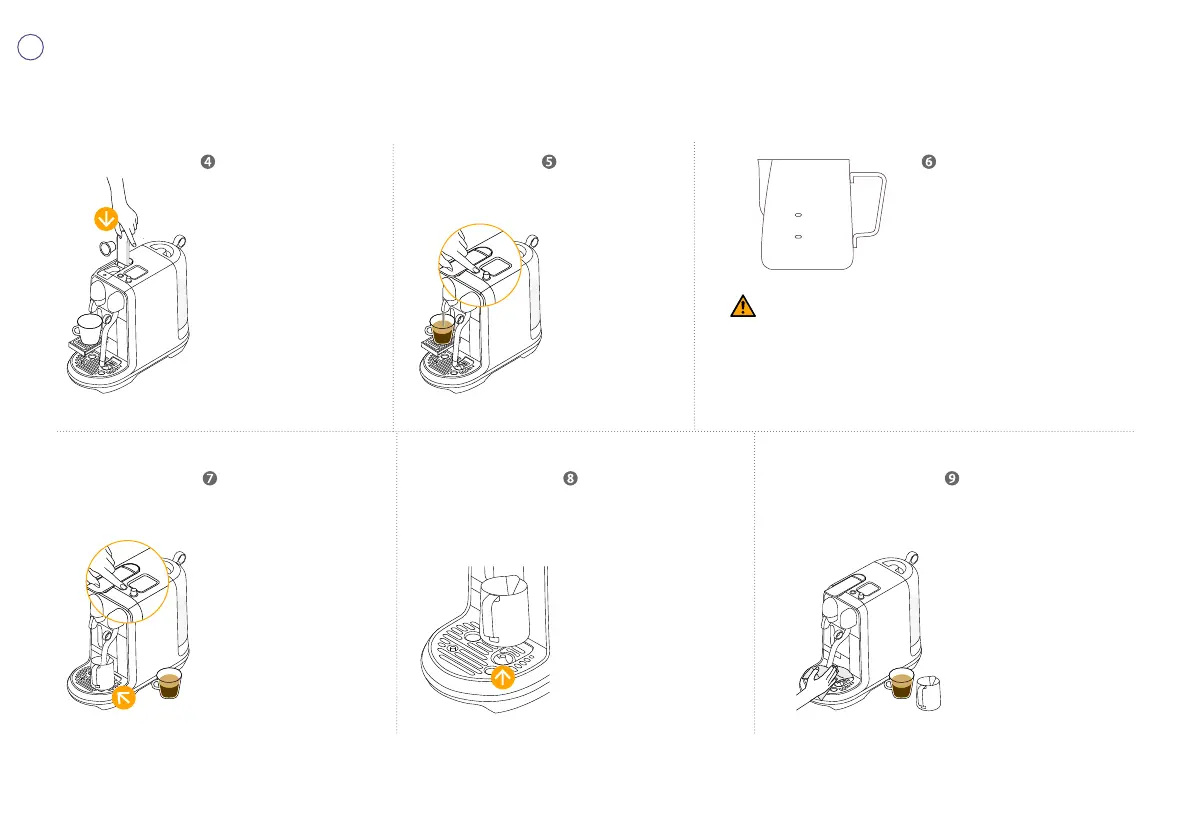 4

5

6

7

8

9