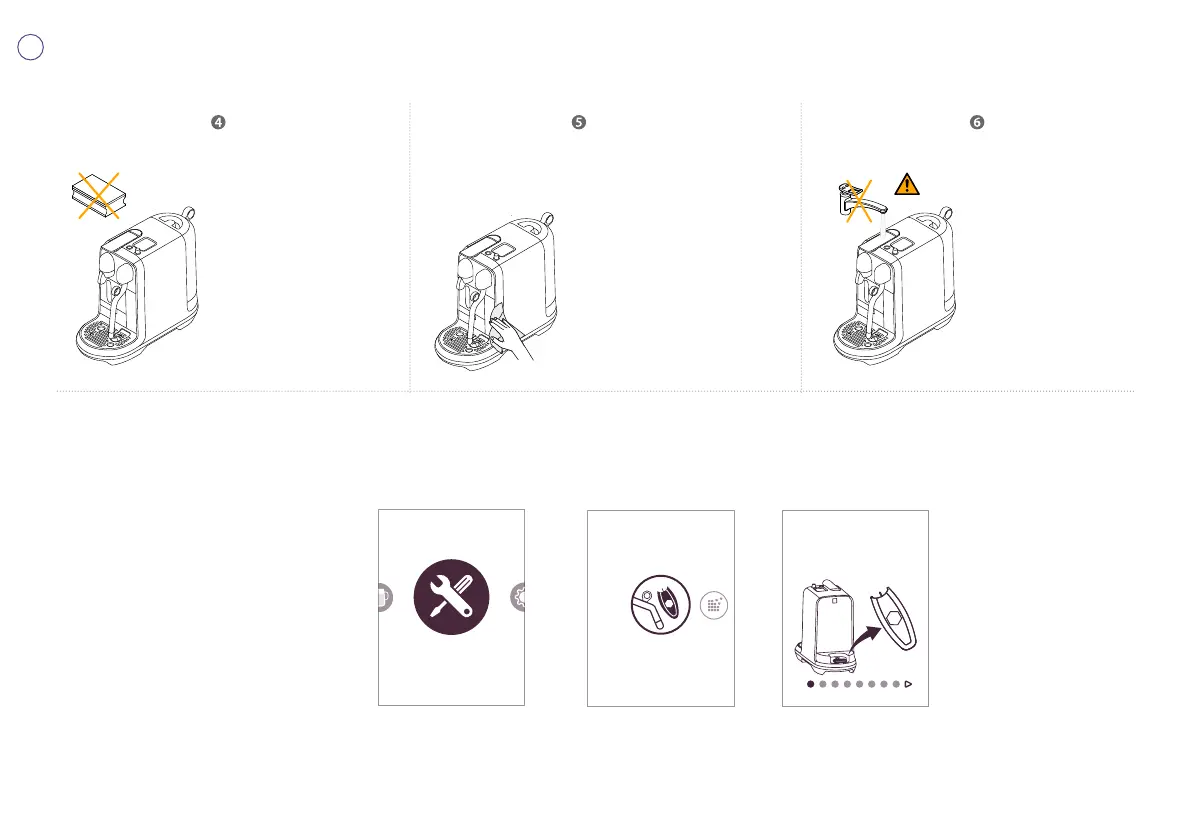 4

5

6