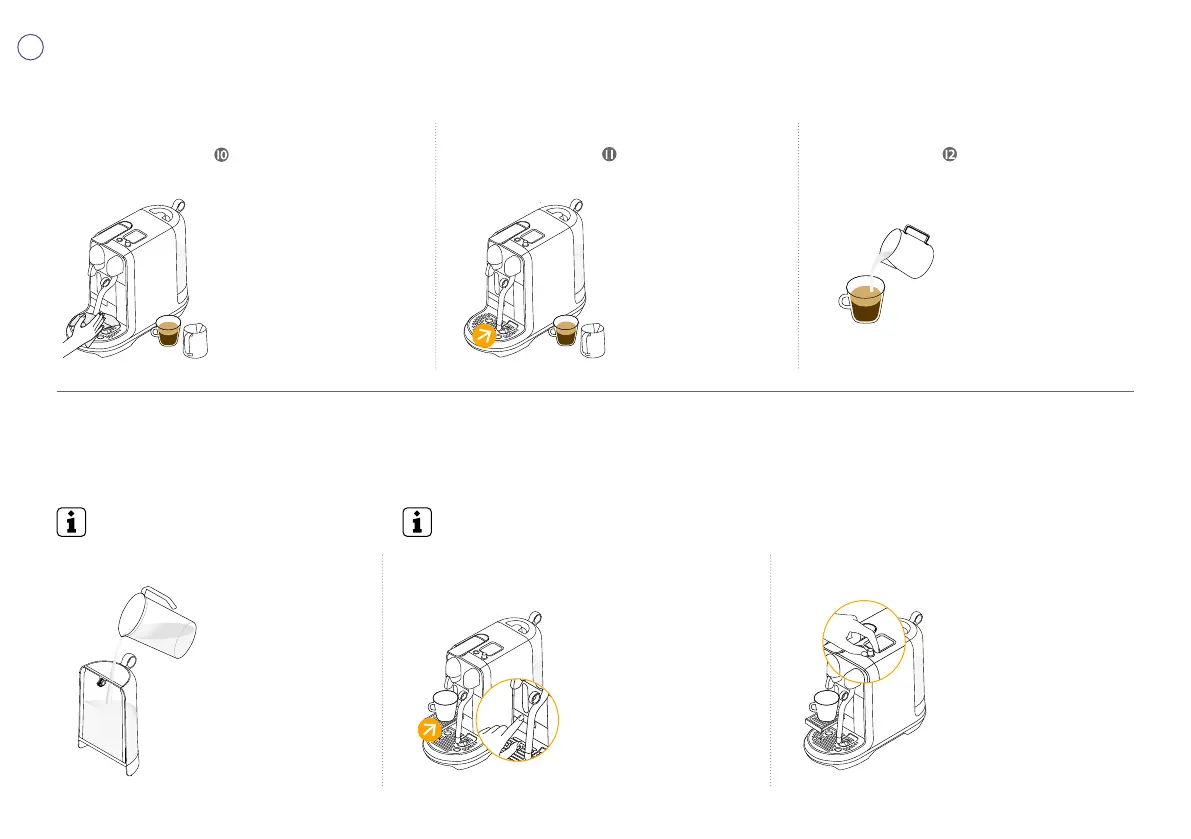 10

11

12