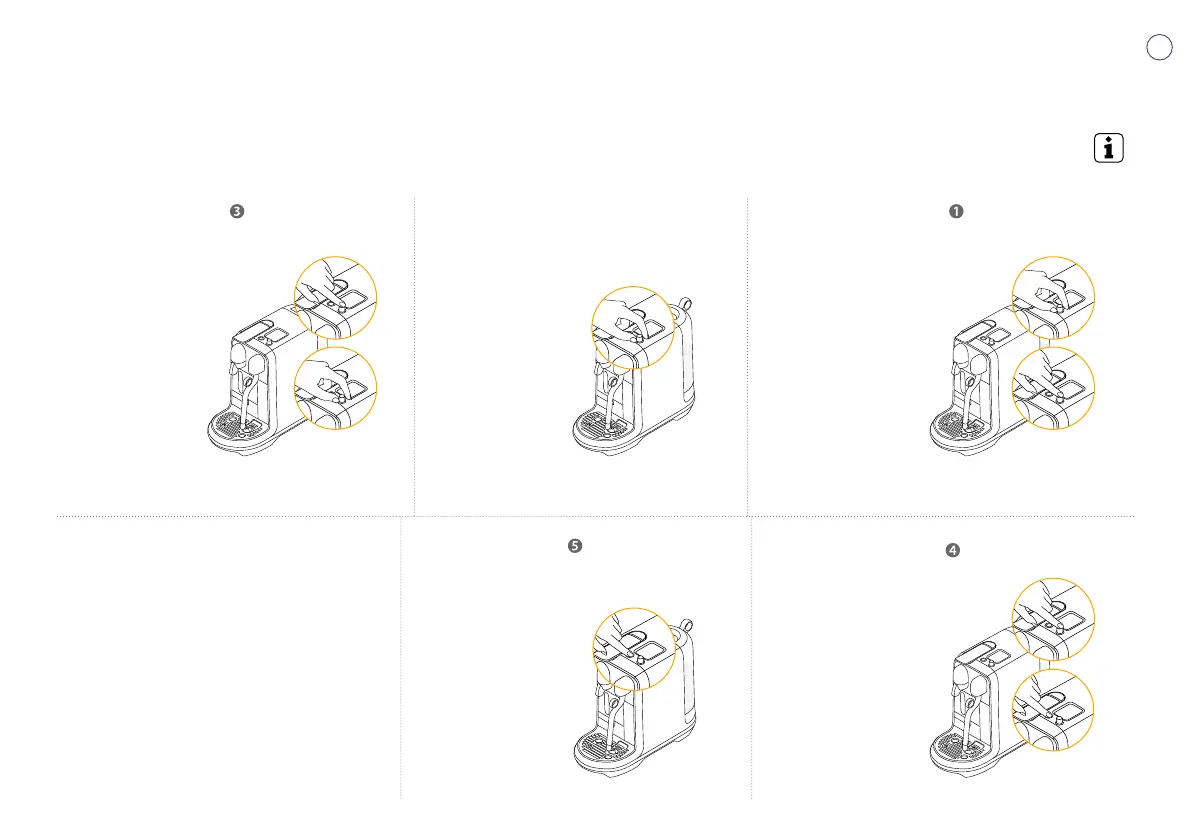 3

1

5

4