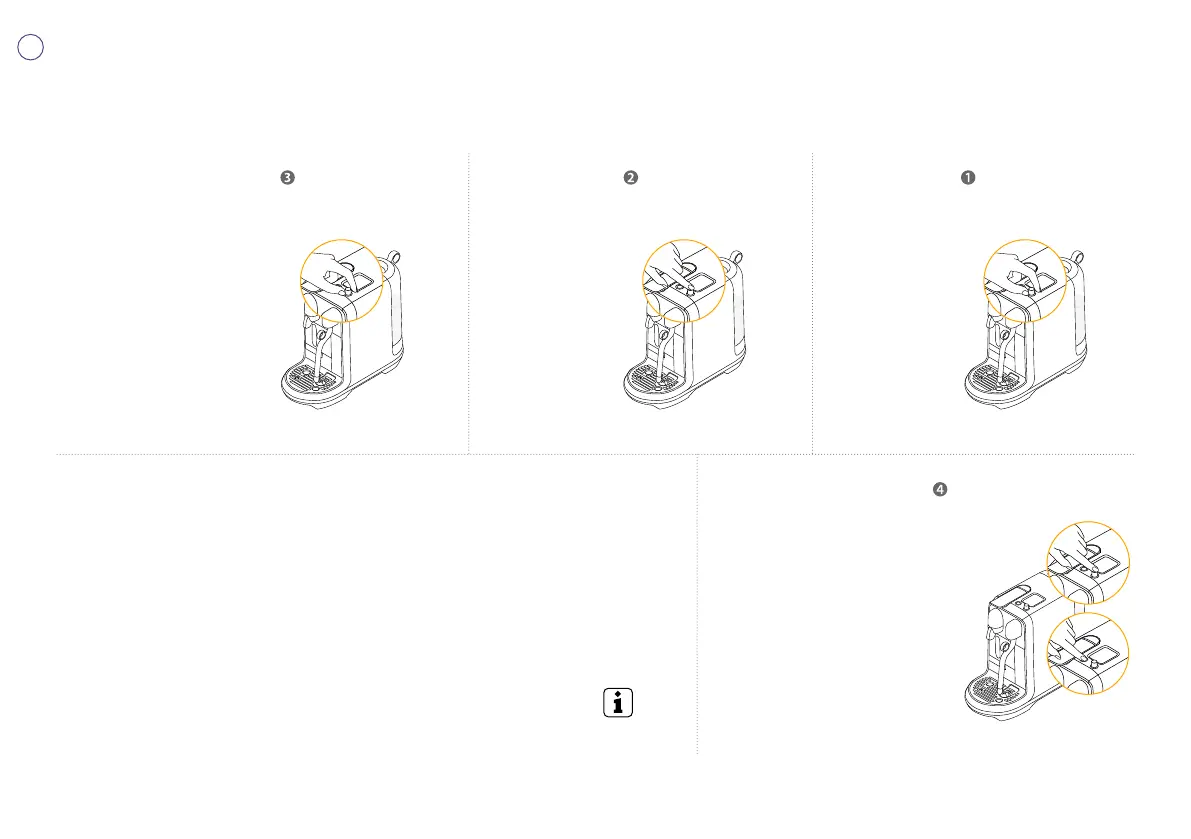 ❸

❷

❶

❹