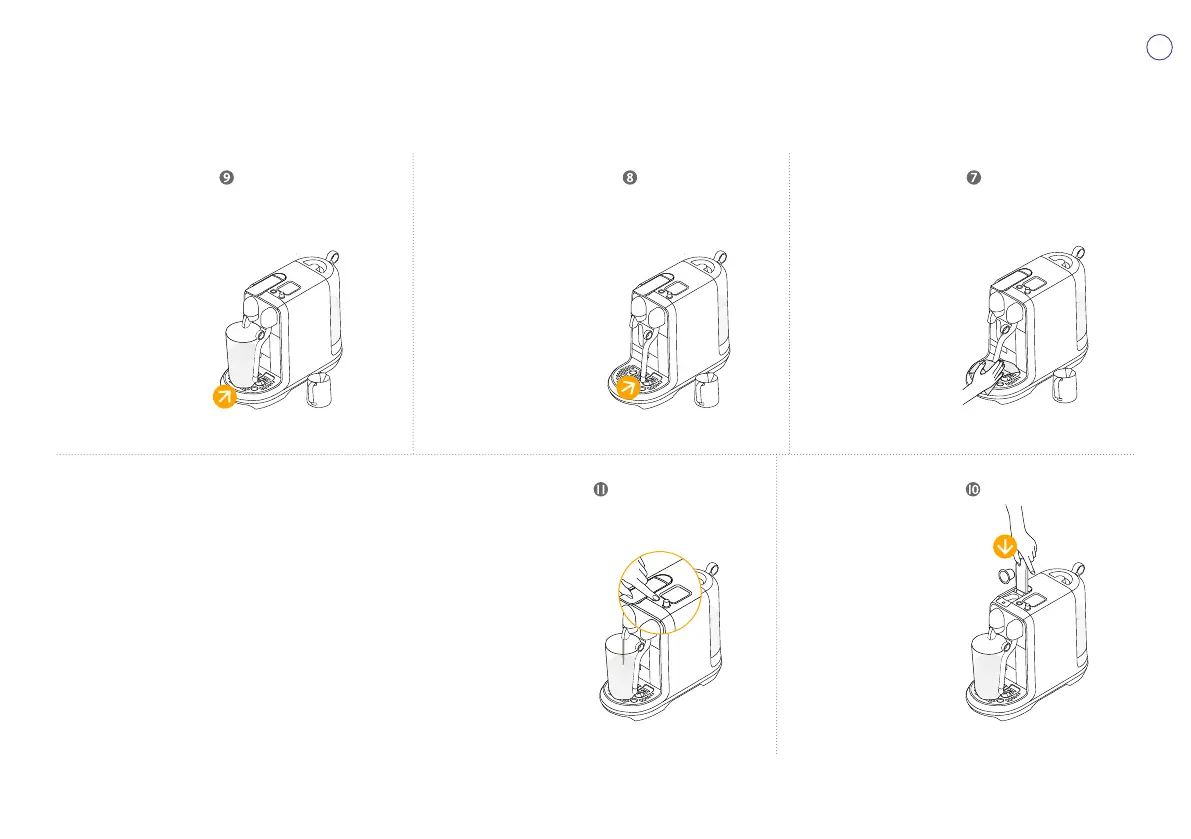 9

8

7

11

10