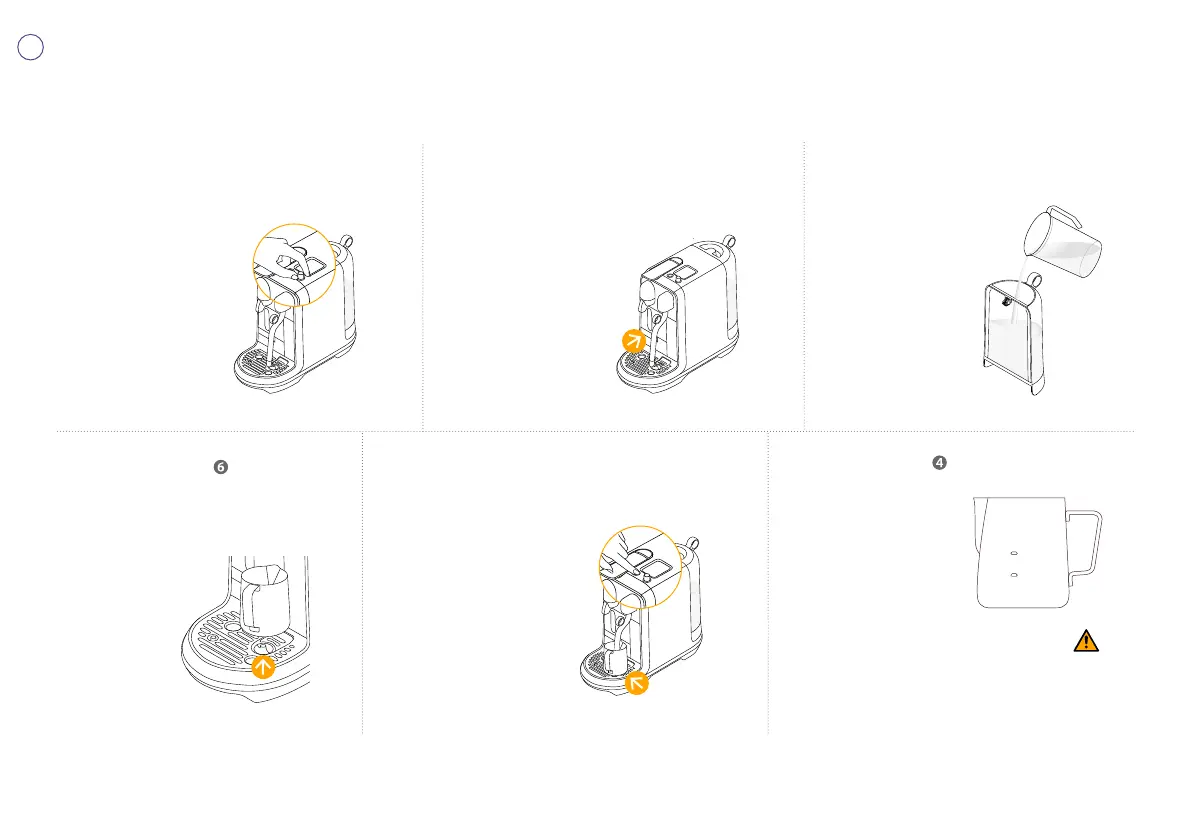 6

4