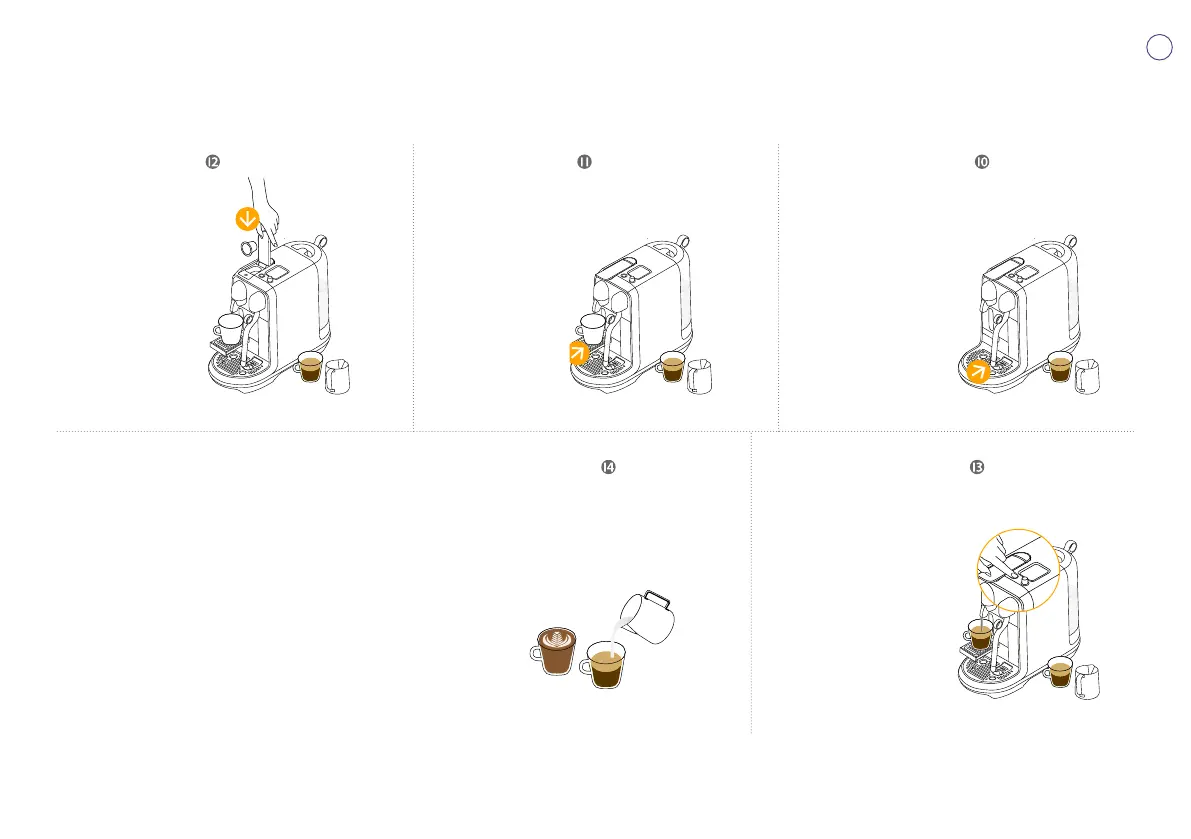 12

11

10

14

13