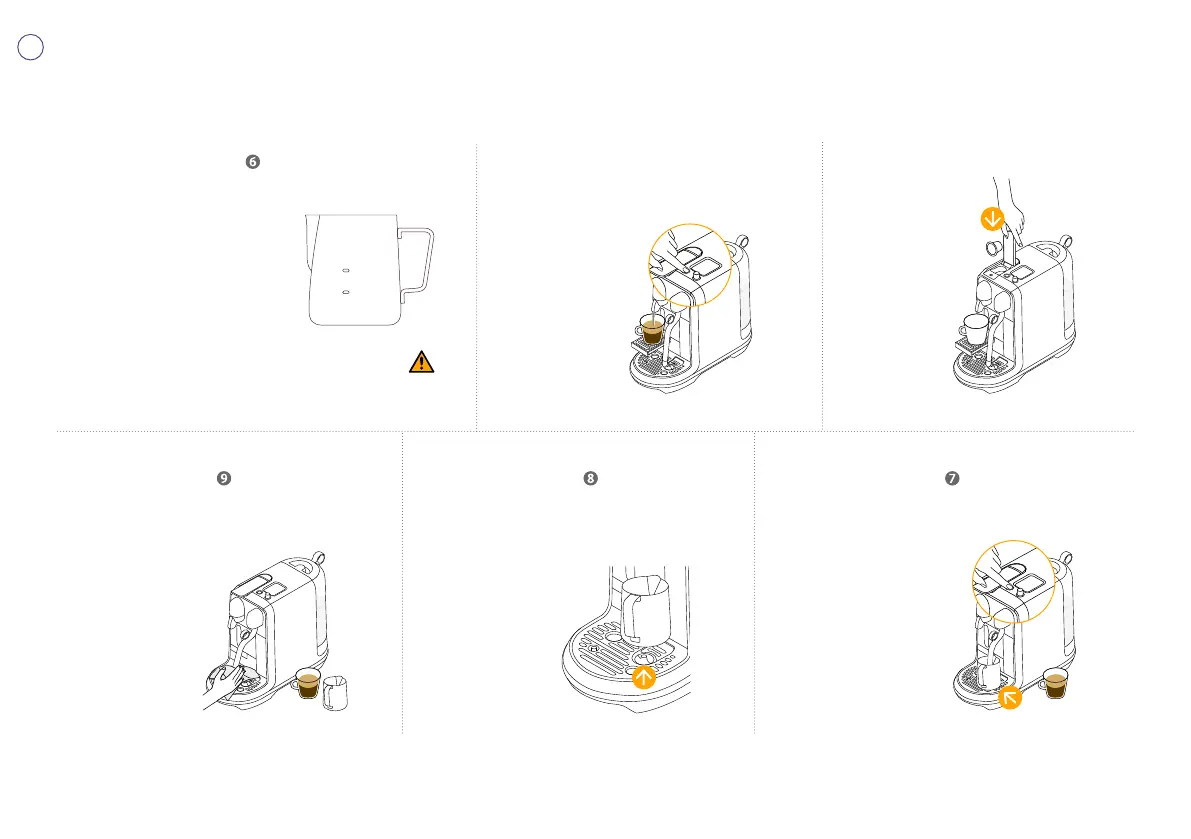 6

9

8

7