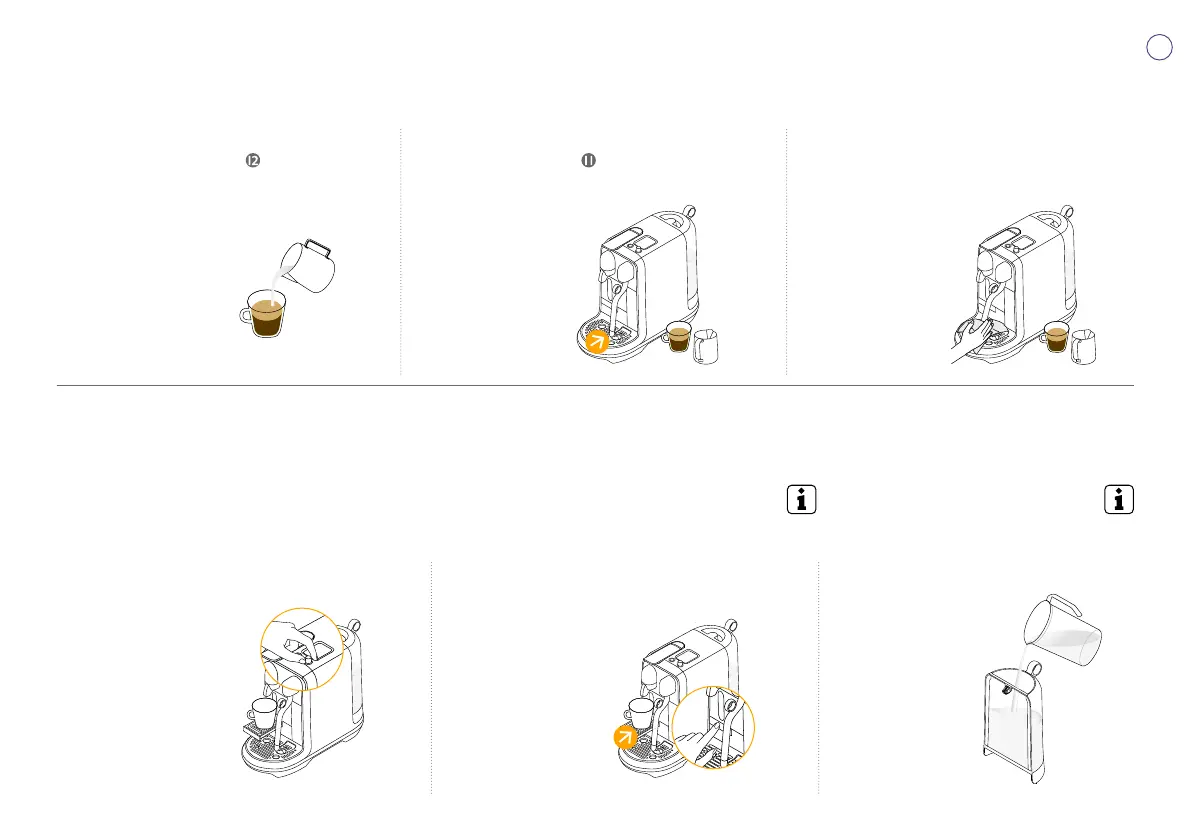 12

11

i

i