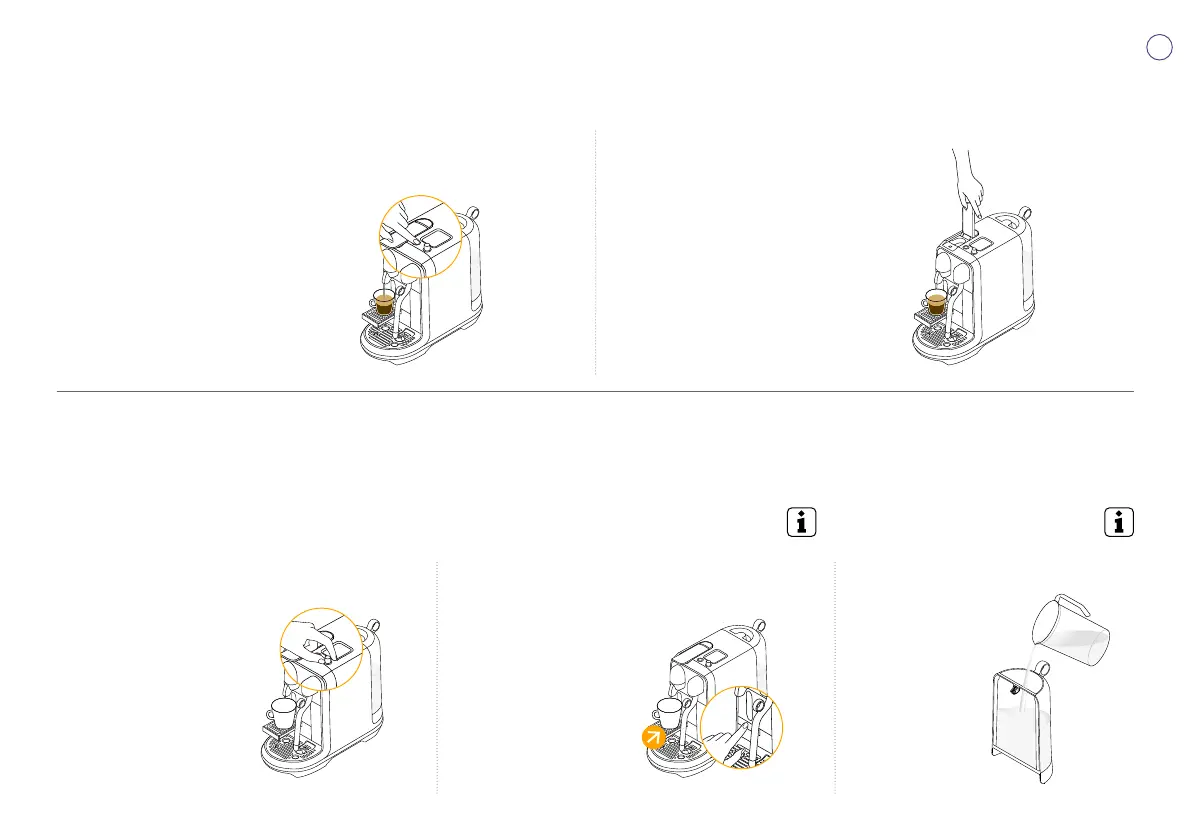 i

i