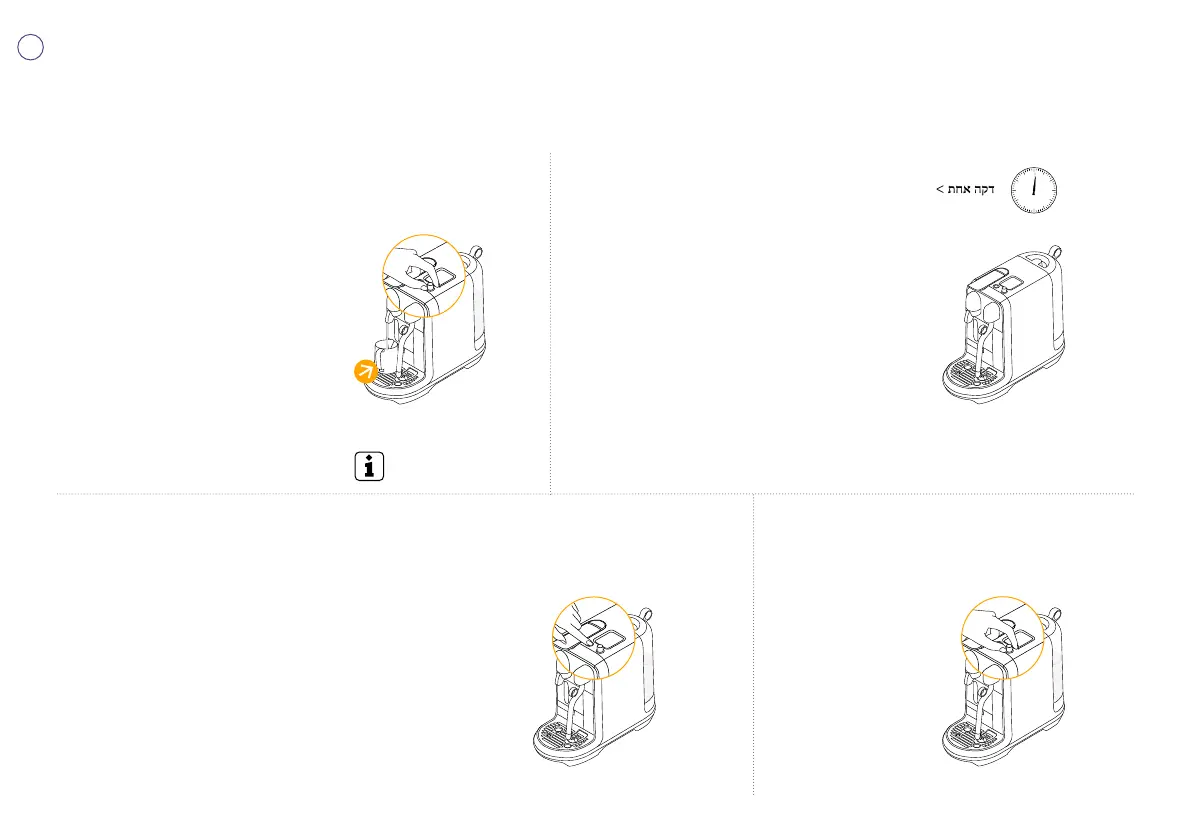 דקה אחת >