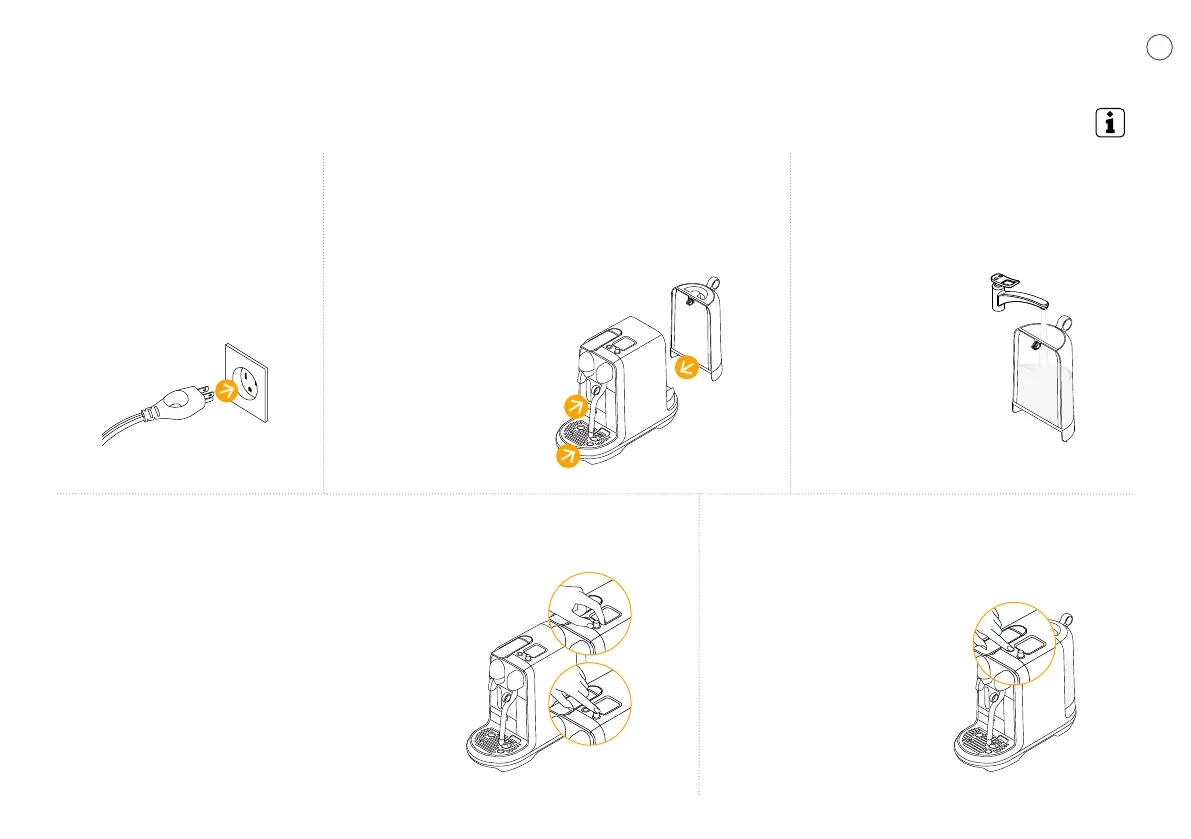 i