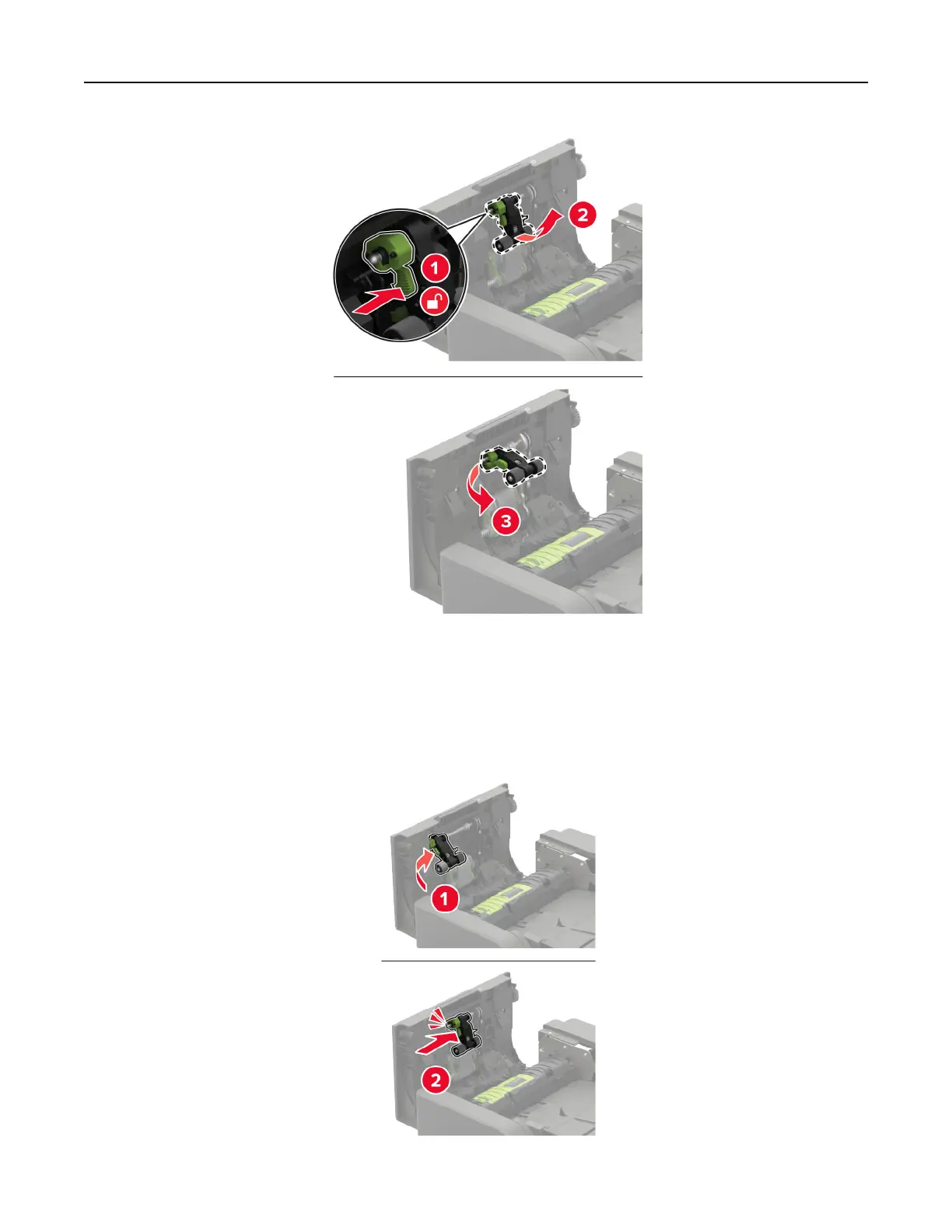 1

2

3

1

2