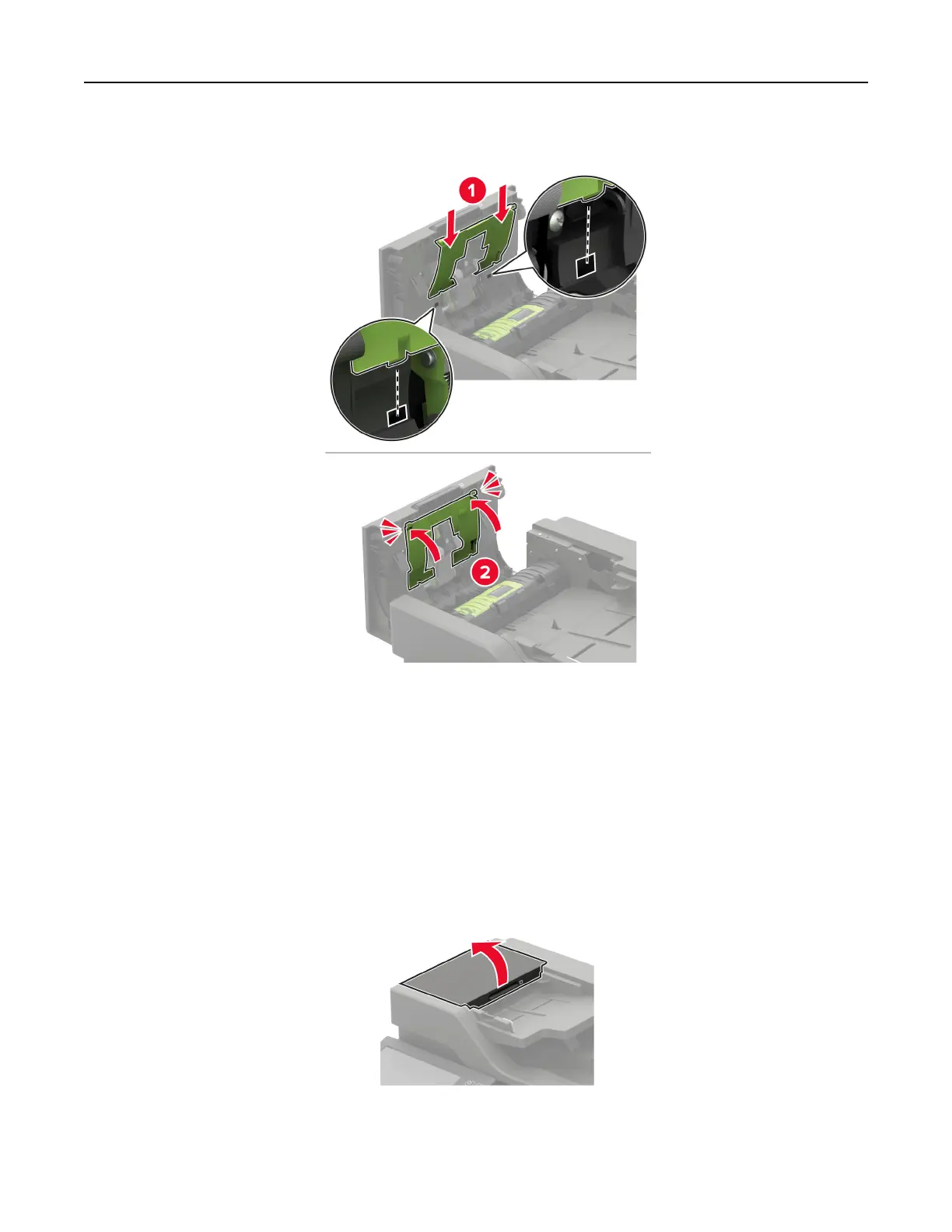 1

2