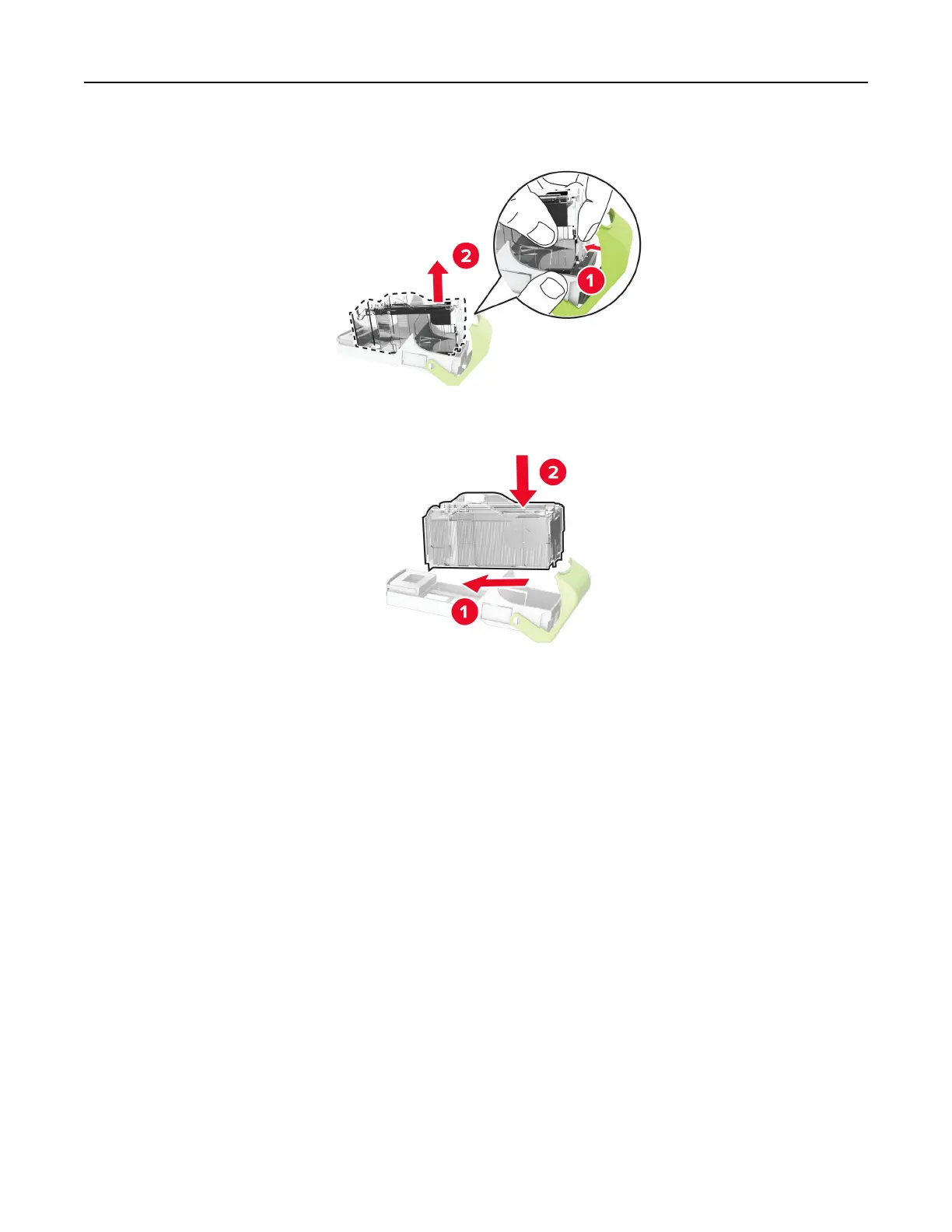 2

1

2

1