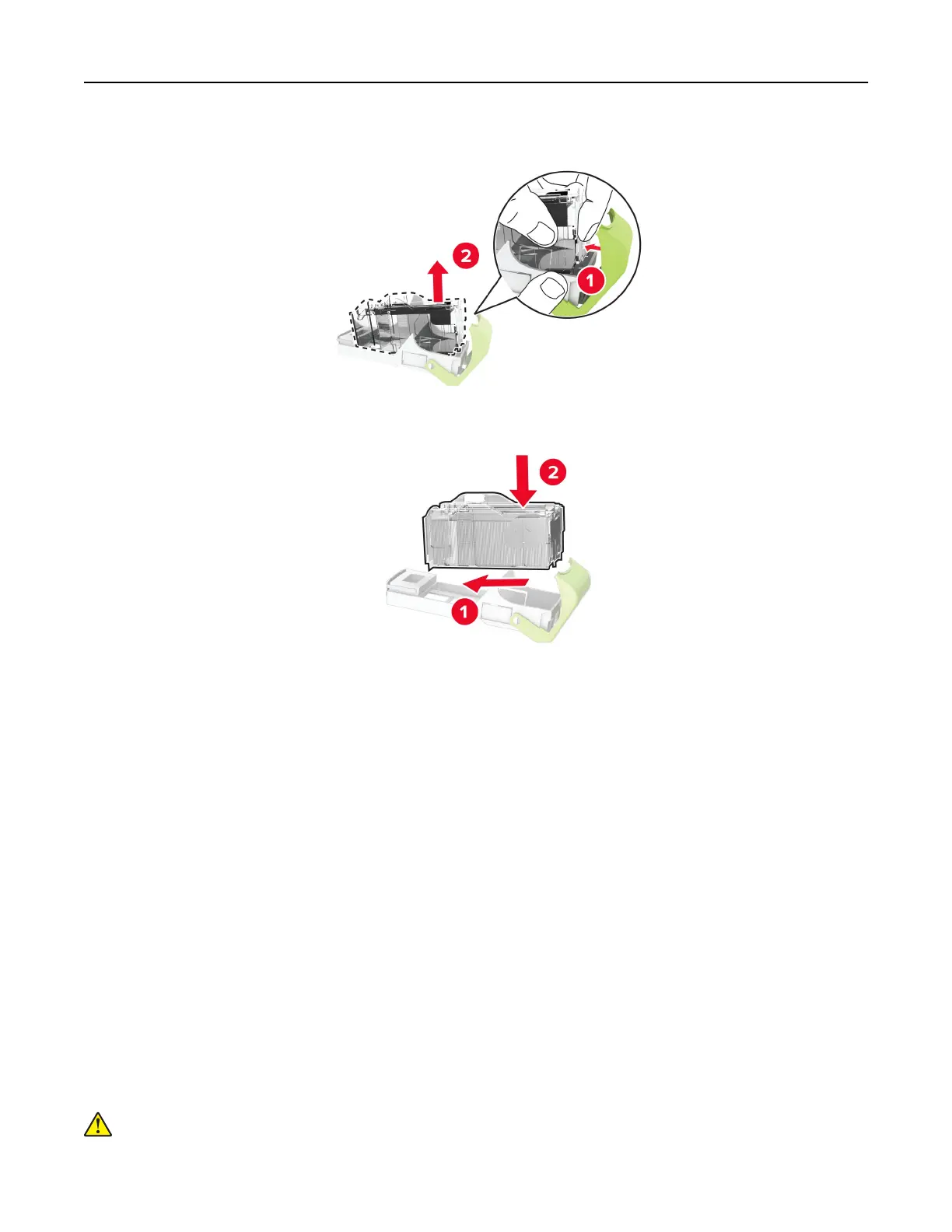 2

1

2

1